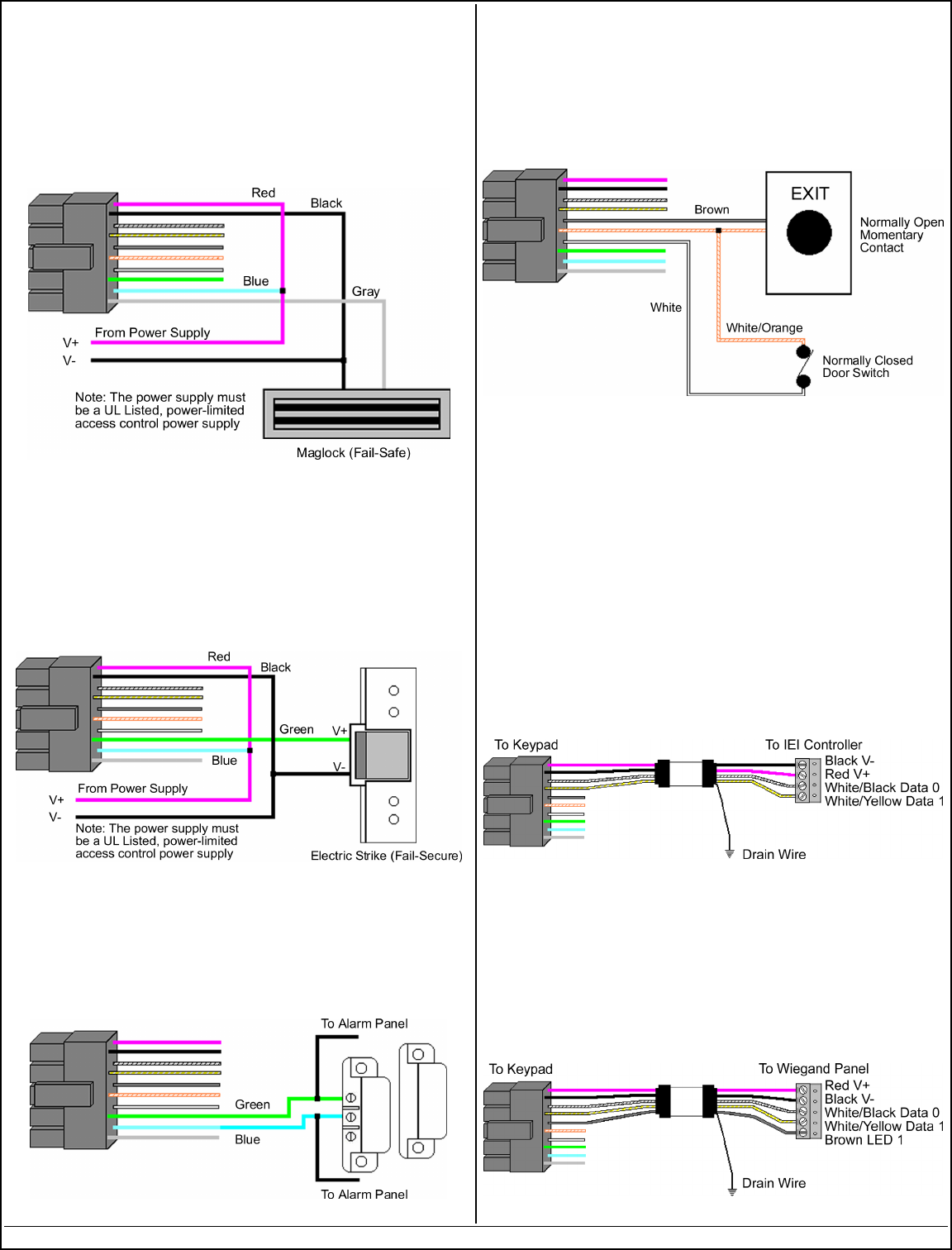 Red
Black
Blue
Gray
From Power Supply
V+
V-
Note: The power supply must be a UL Listed, power-limited access control power supply
Maglock (Fail-Safe)

Red
Black
Green
V+
V-
Blue
From Power Supply
V+
V-
Note: The power supply must be a UL Listed, power-limited access control power supply
Electric Strike (Fail-Secure)

To Alarm Panel
Green
Blue
To Alarm Panel

EXIT
Brown
Normally Open Momentary Contact
White
White/Orange
Normally Closed Door Switch

To Keypad
To IEI Controller
Black V-
Red V+
White/Black Data 0
White/Yellow Data 1
Drain Wire

To Keypad
To Wiegand Panel
Red V+
Black V-
White/Black Data 0
White/Yellow Data 1
Brown LED 1
Drain Wire