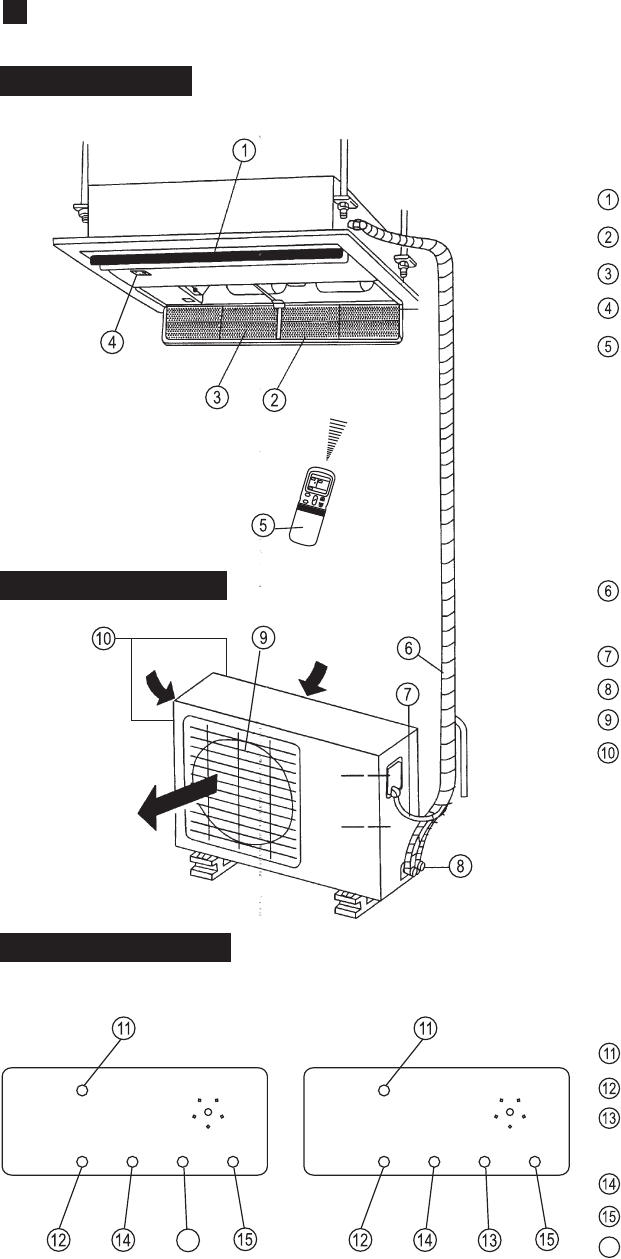 1

4

3

2

5

10

9

6

7

8

11

12

14

15

11

12

14

13

15

1
2
3
4
5

6
7
8
9
10

11
12
13

14
15