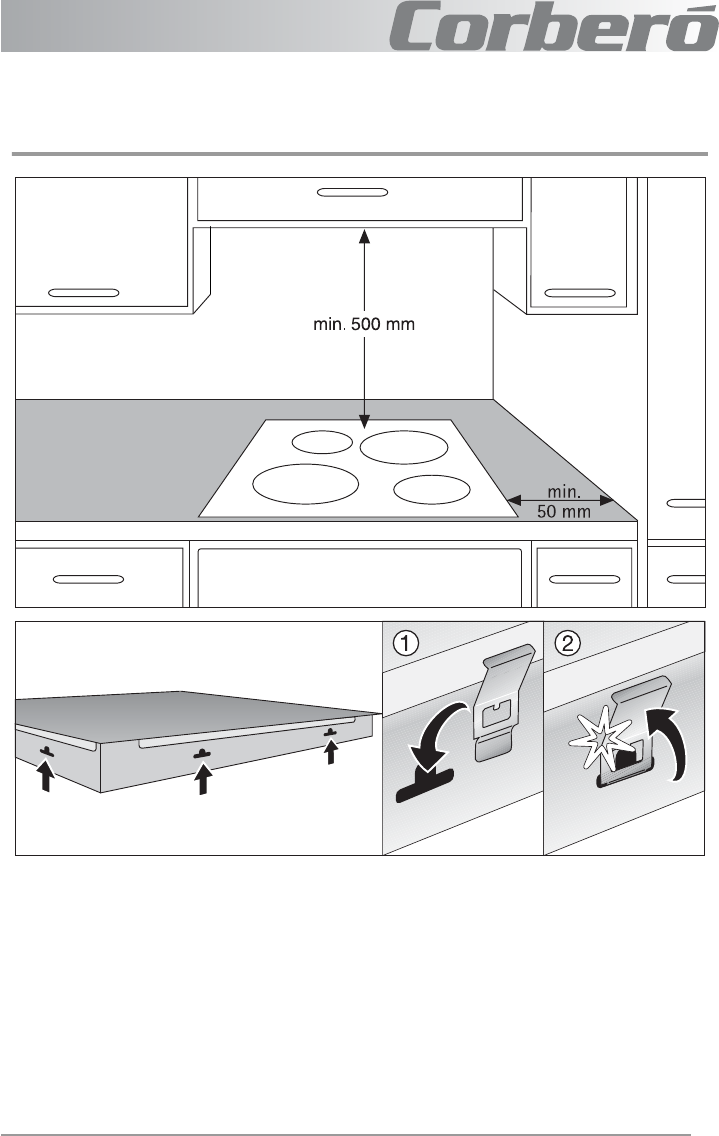 Corberó

min. 500 mm

min.
50 mm

1

2