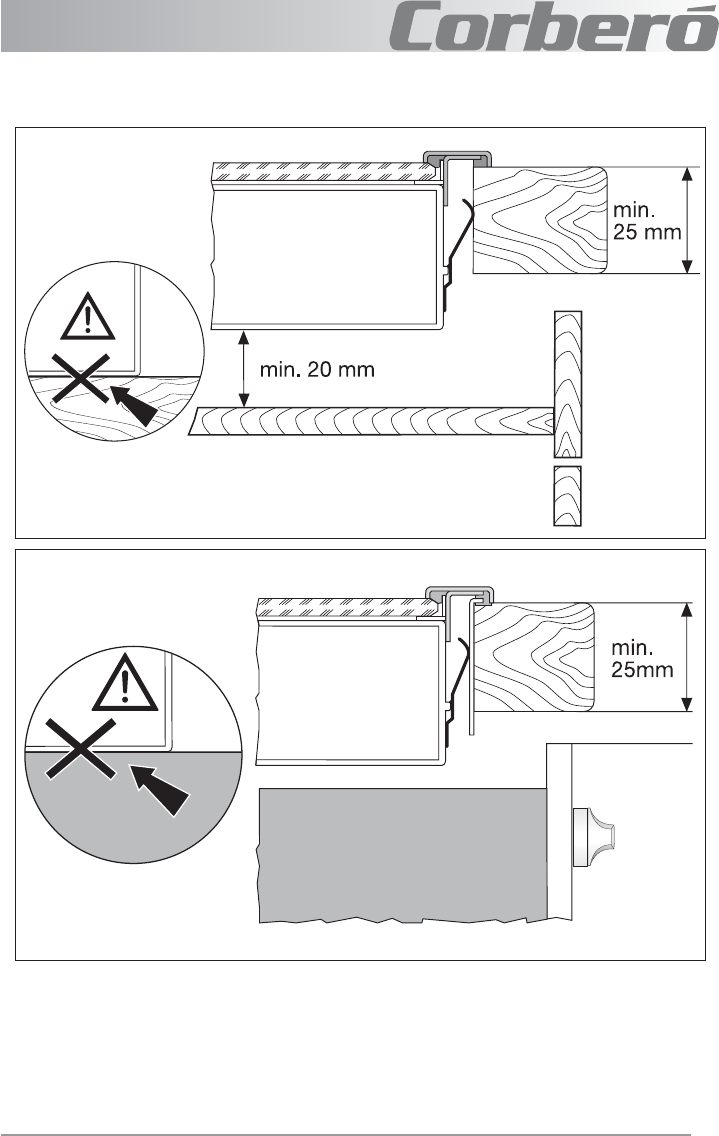 Corberó

min.
25 mm

min. 20 mm

min.
25mm