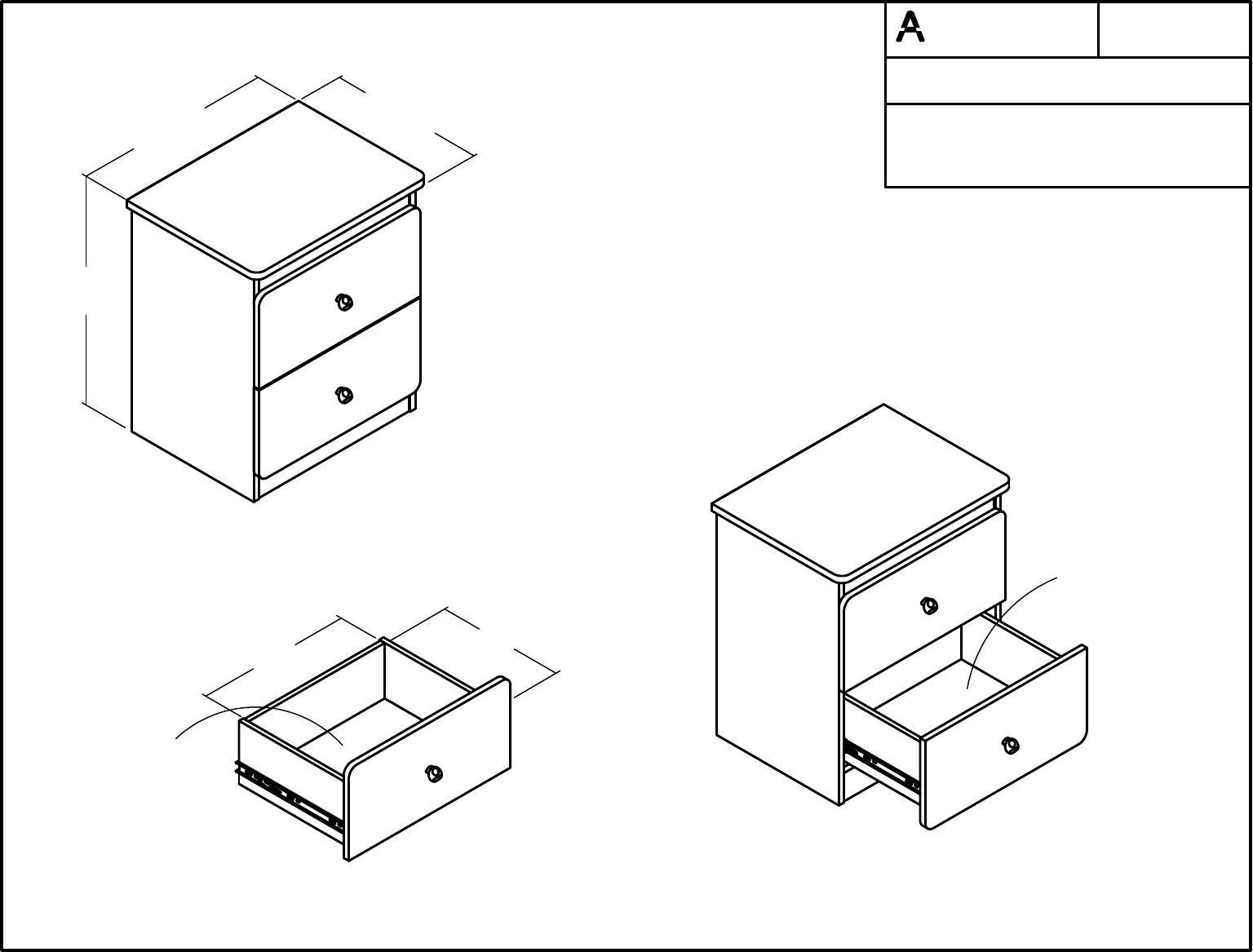 A