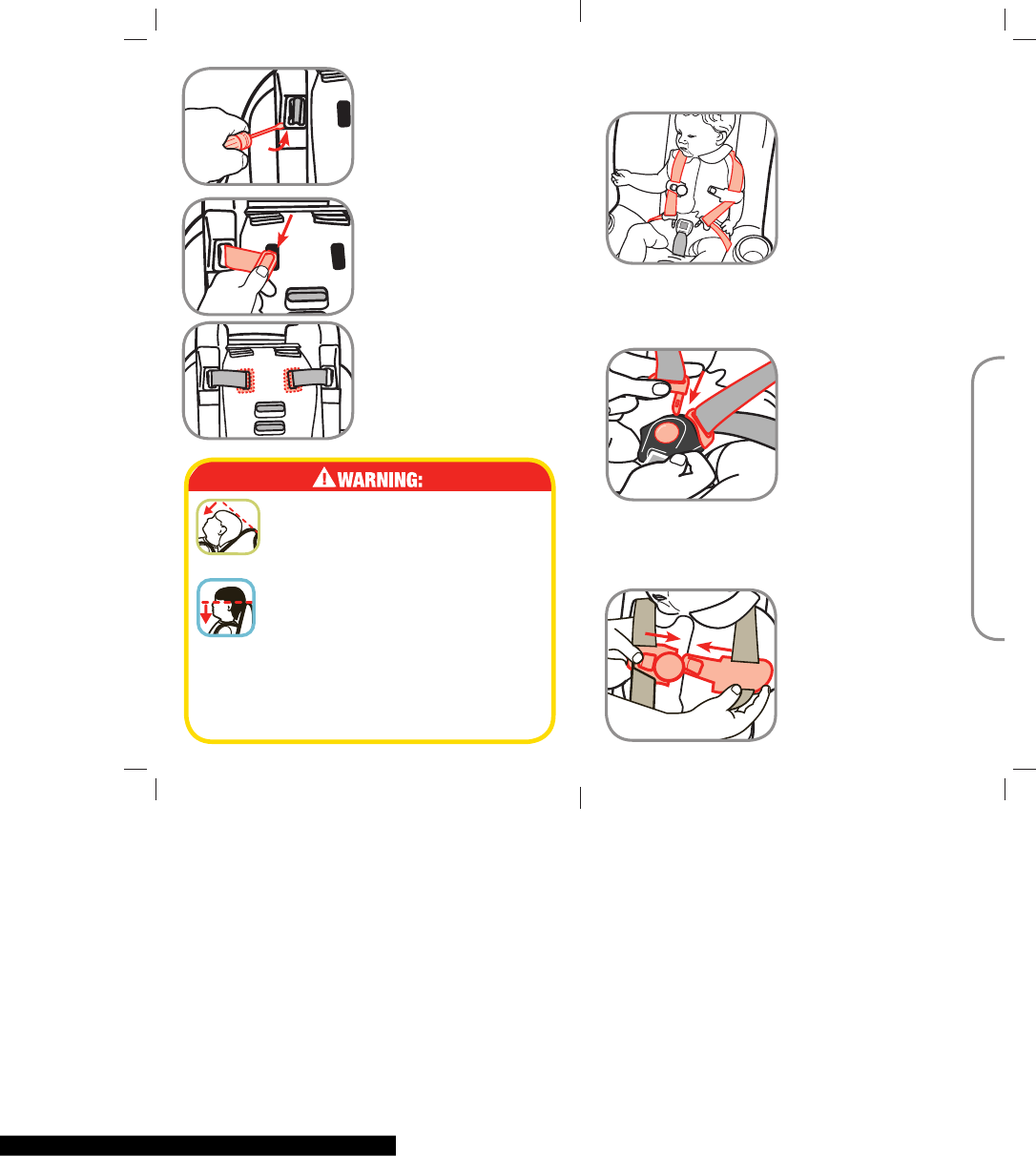 WARNING: