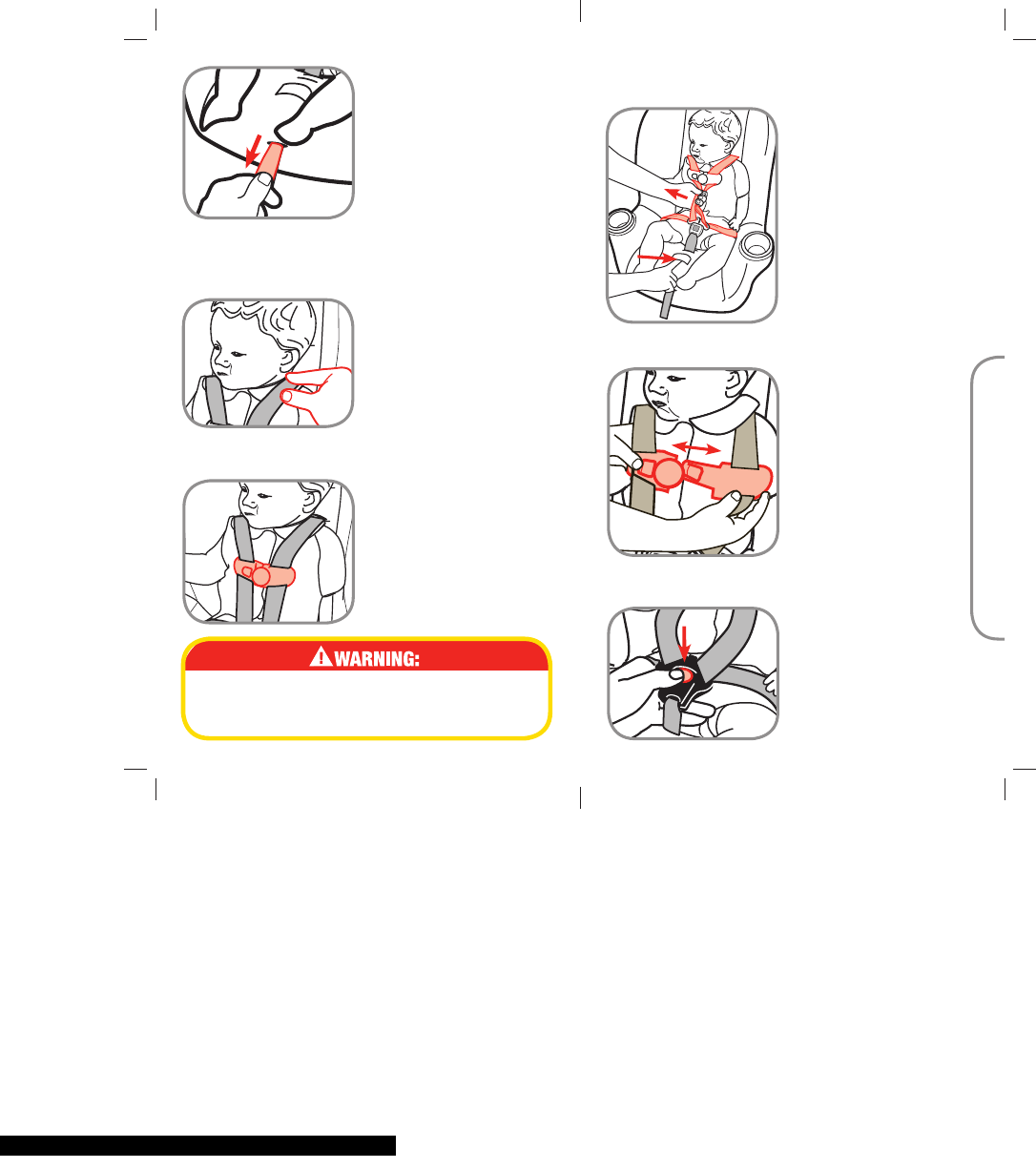 WARNING: