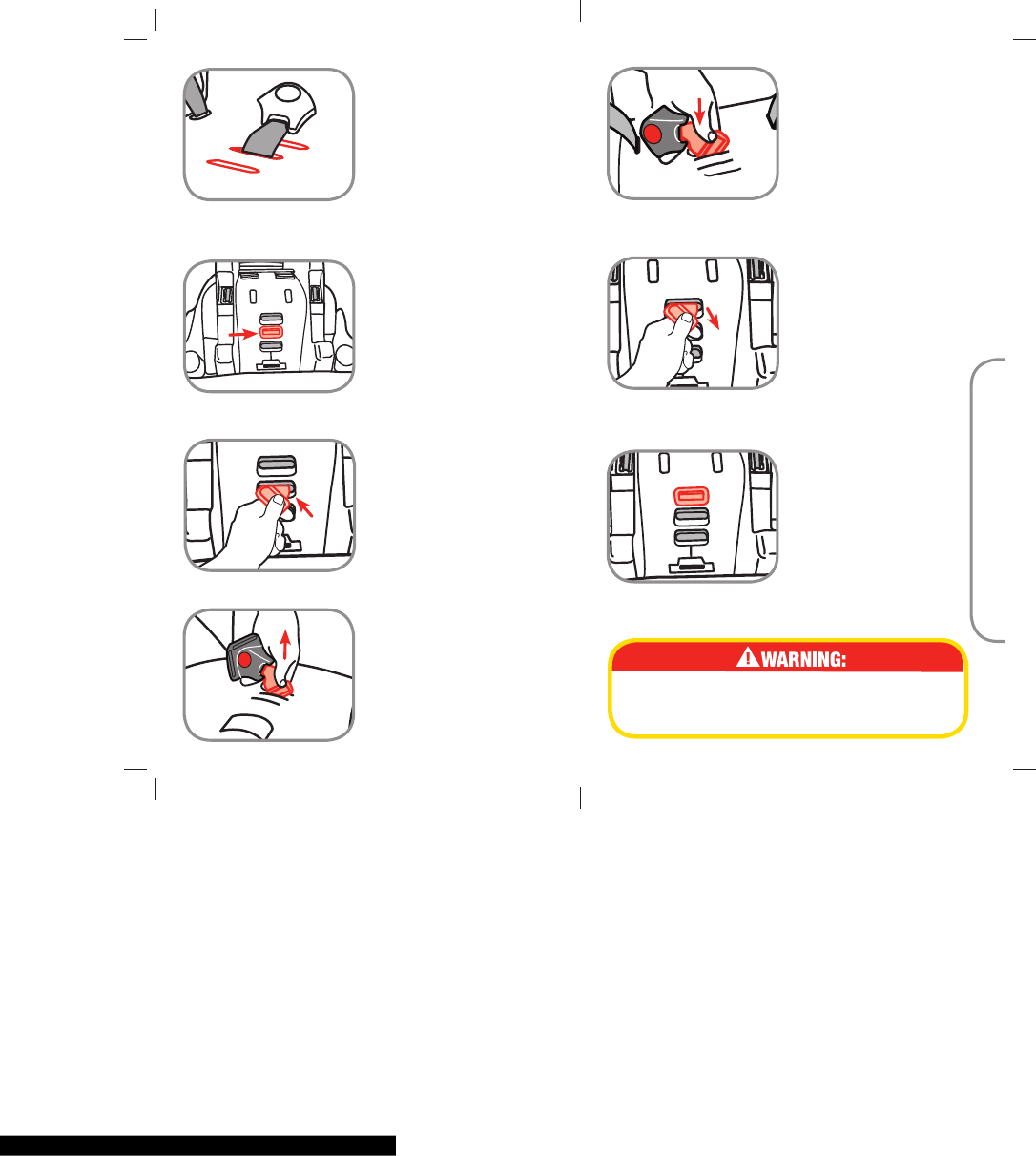 WARNING: