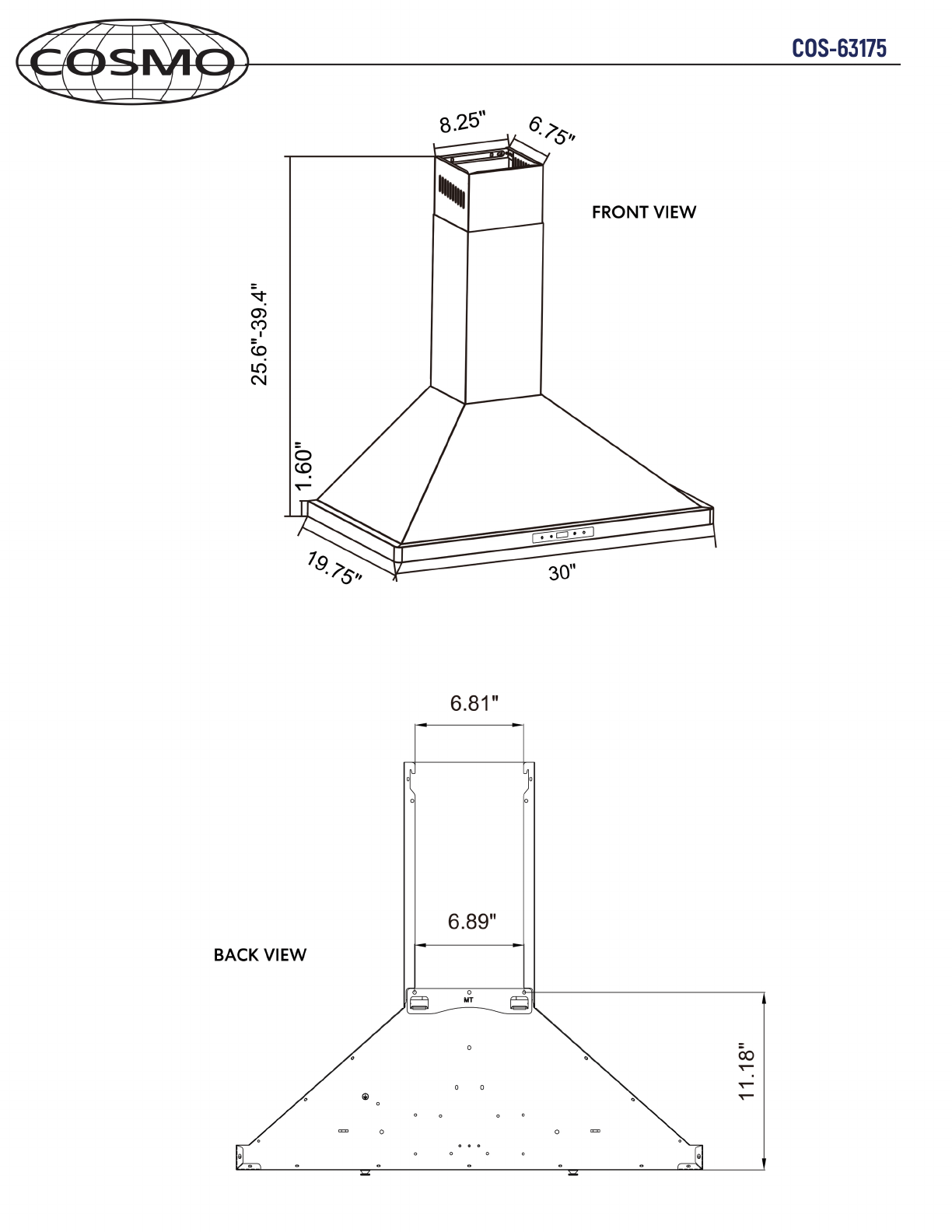 COSMO

COS-63175

8.25"

6.75"

FRONT VIEW

25.6"-39.4"

1.60"

19.75"

30"

6.81"

6.89"

BACK VIEW

MT

11.18"