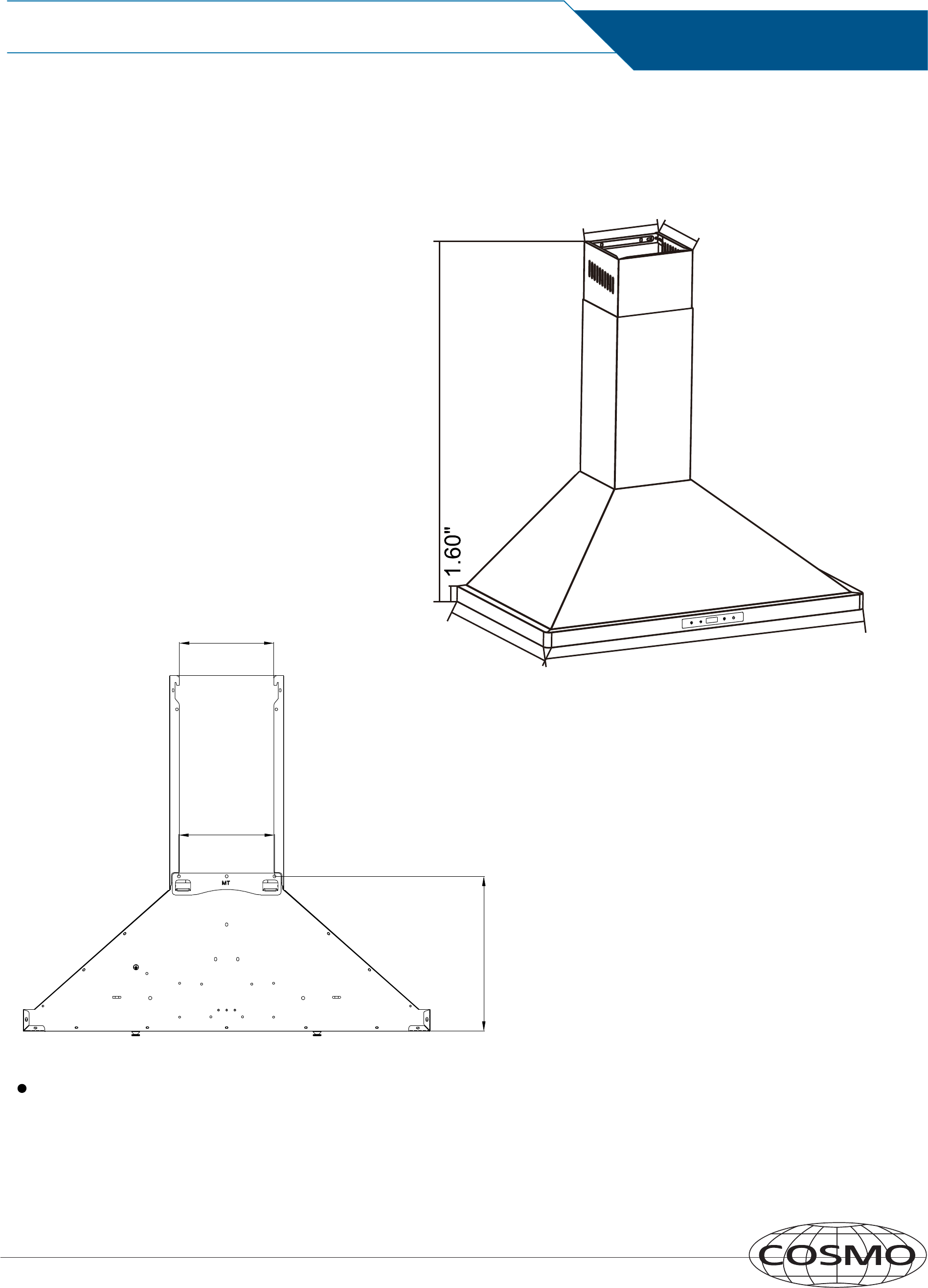 1.60"

MT

COSMO