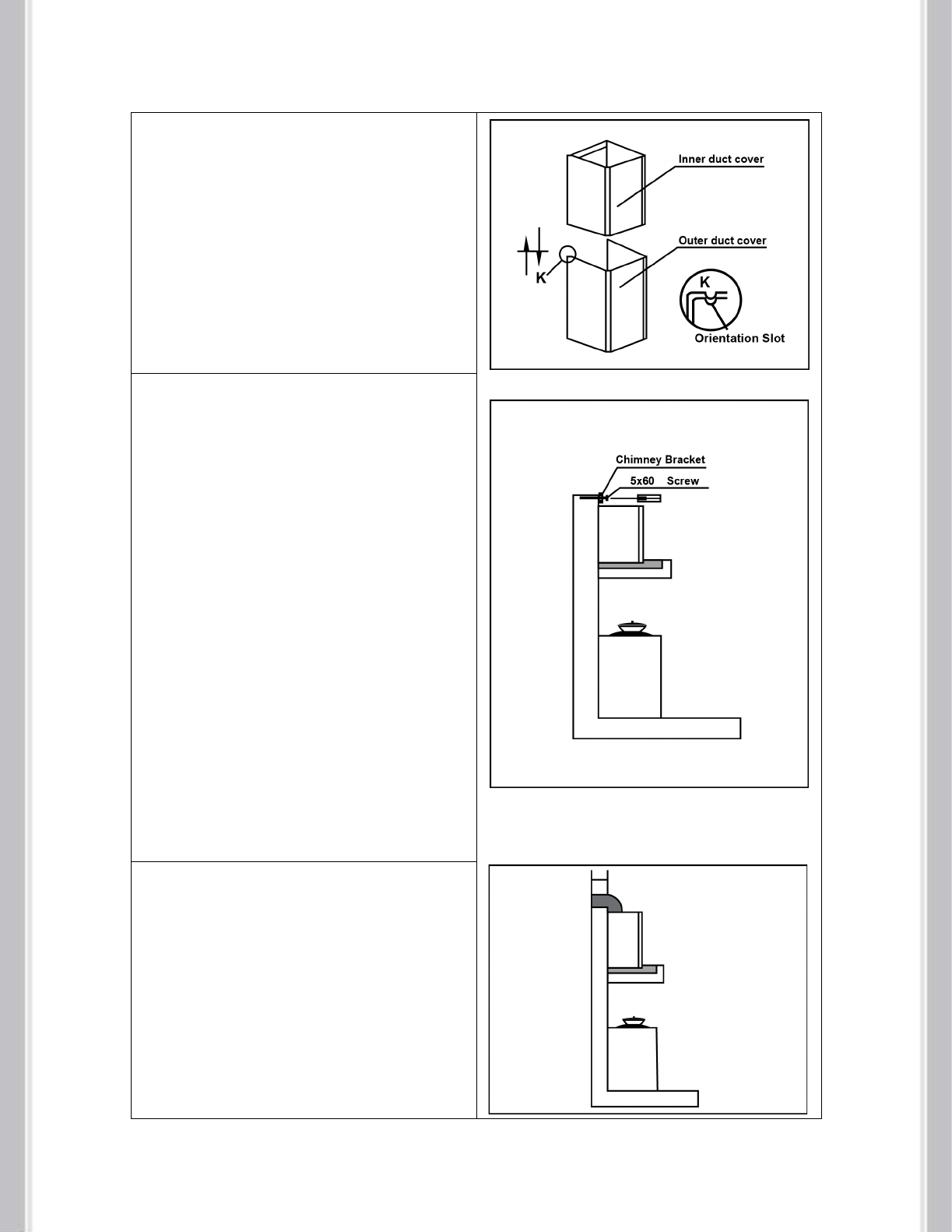 Inner duct cover

Outer duct cover

K

K

Orientation Slot

Chimney Bracket

5x60 Screw