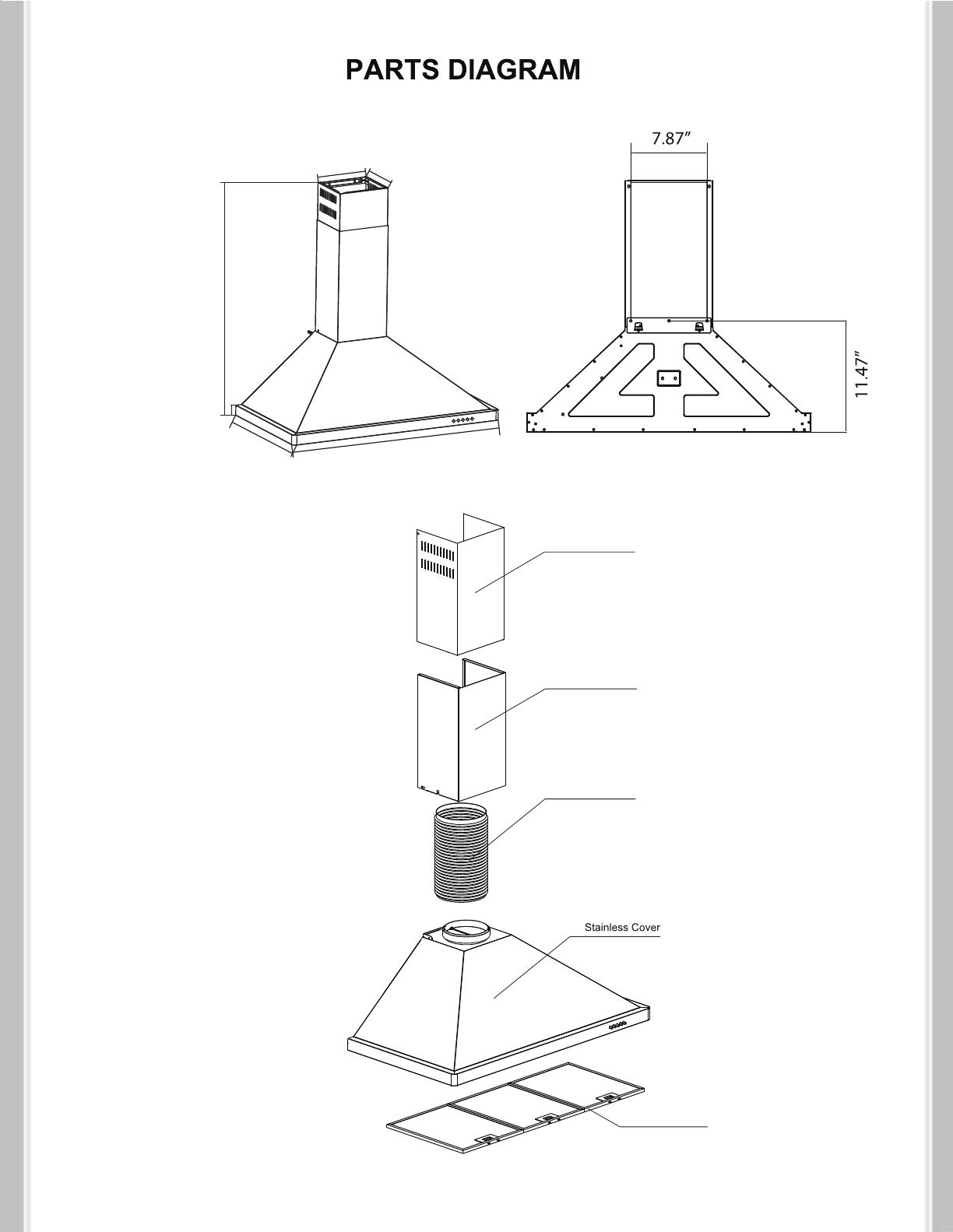 PARTS DIAGRAM

7.87″

11.47″

Stainless Cover