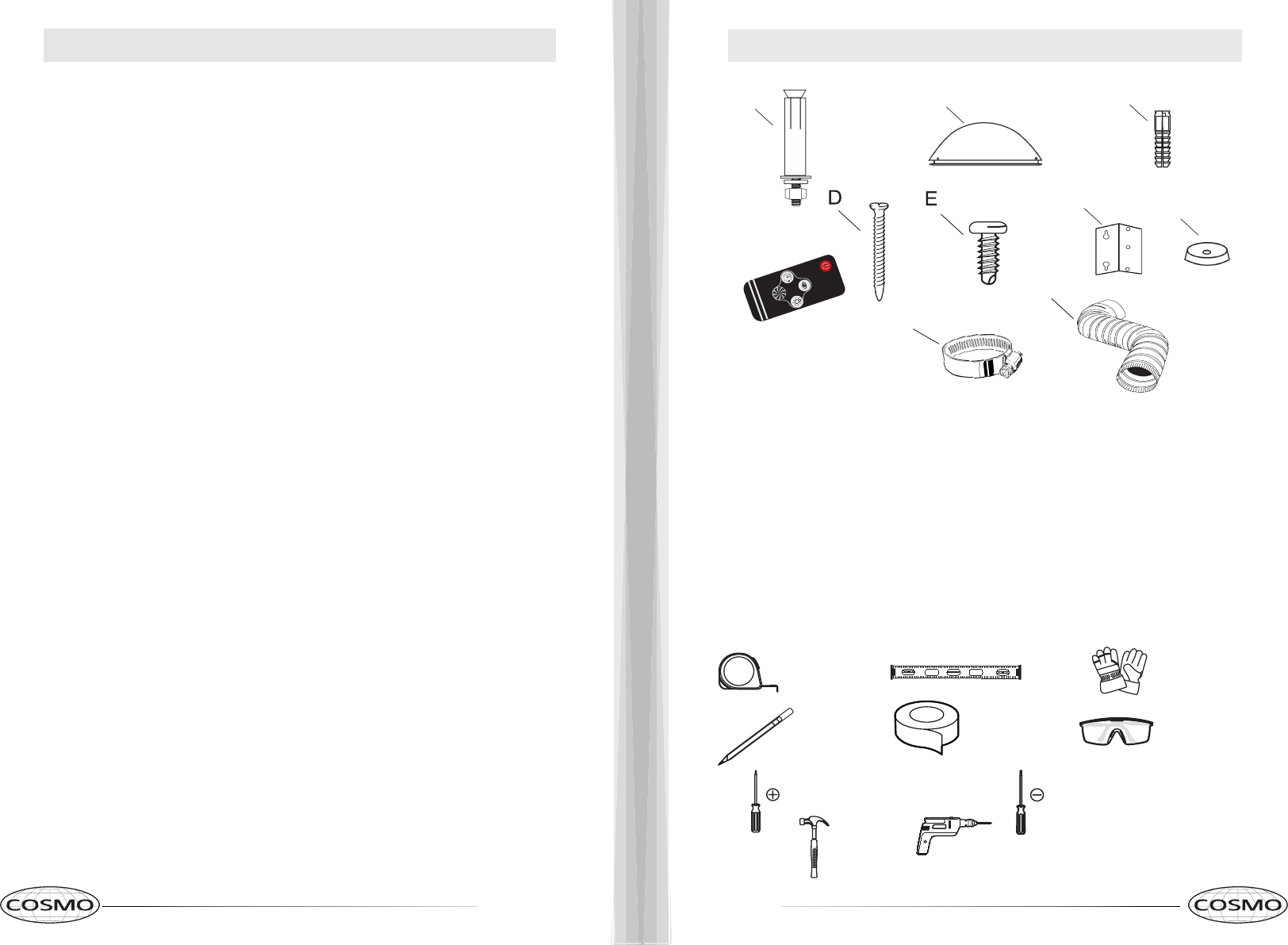 D

E

COSMO

COSMO