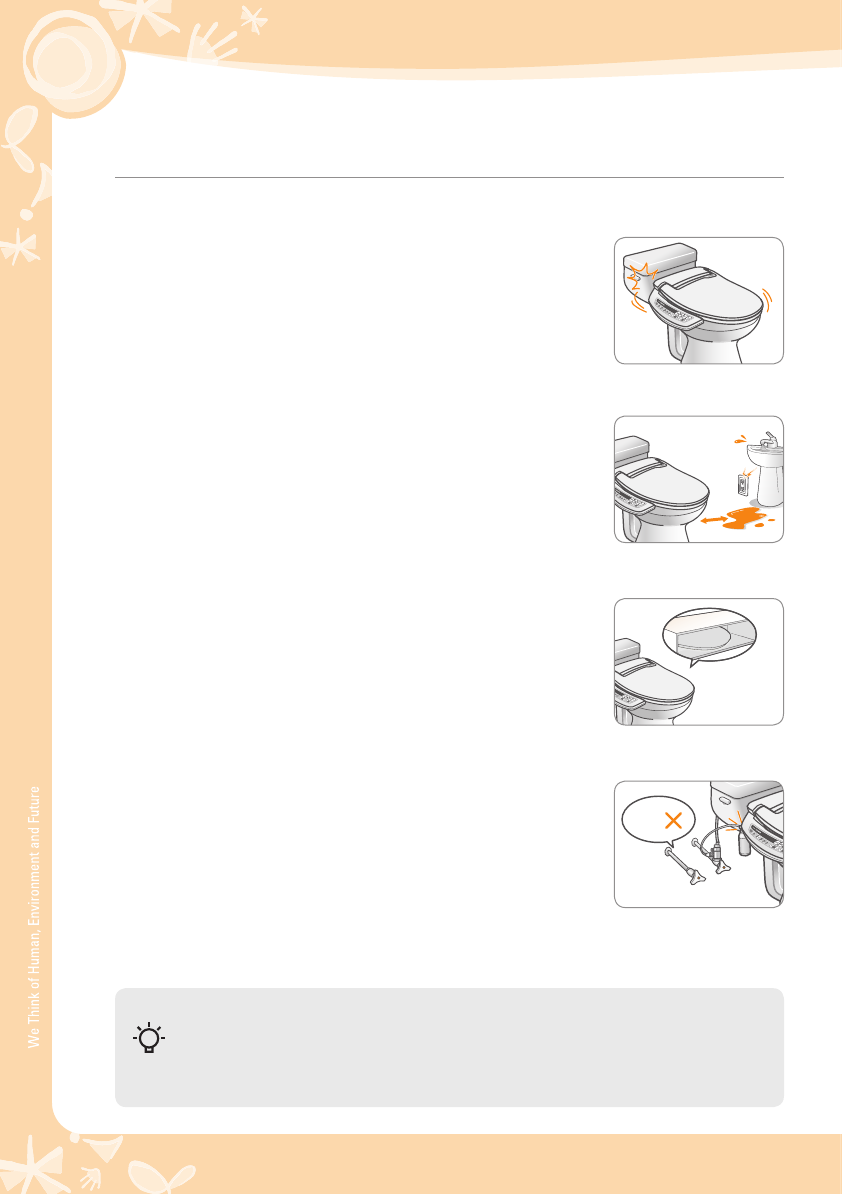 We Think of Human, Environment and Future