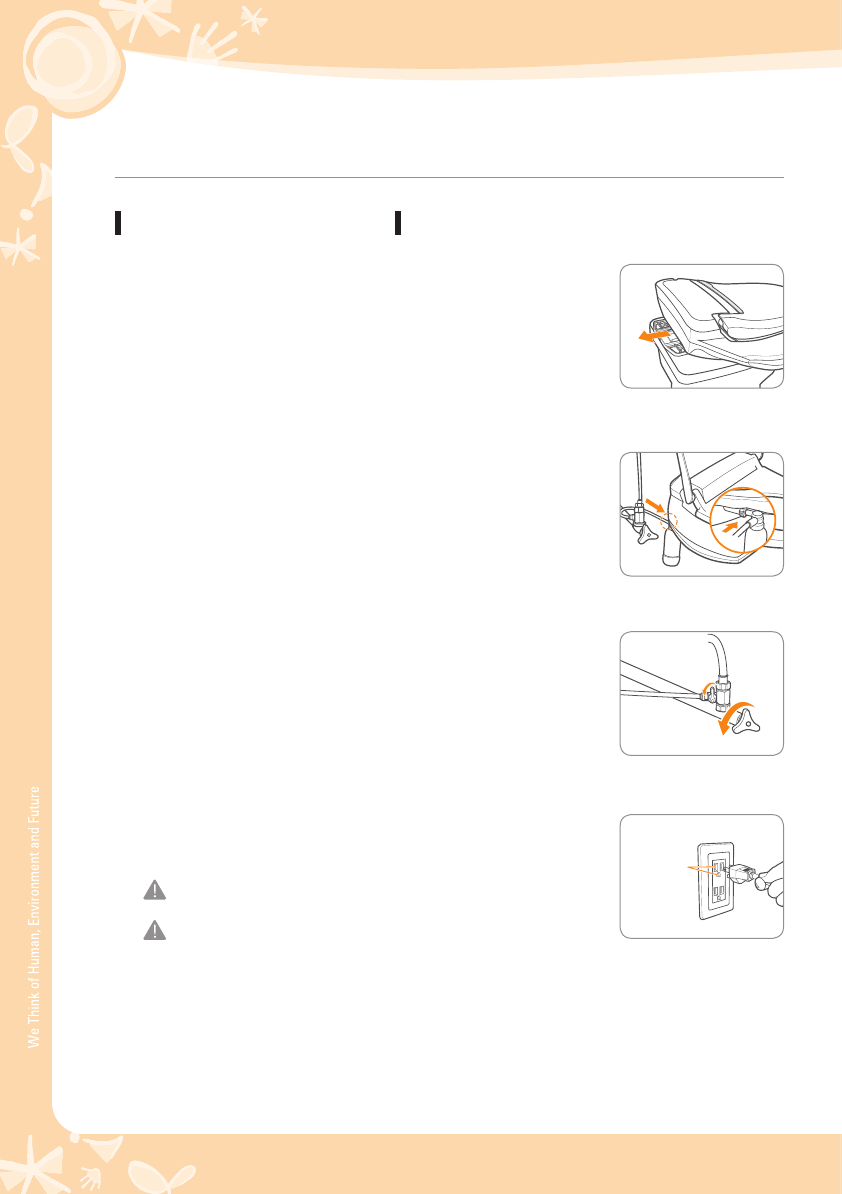 We Think of Human, Environment and Future