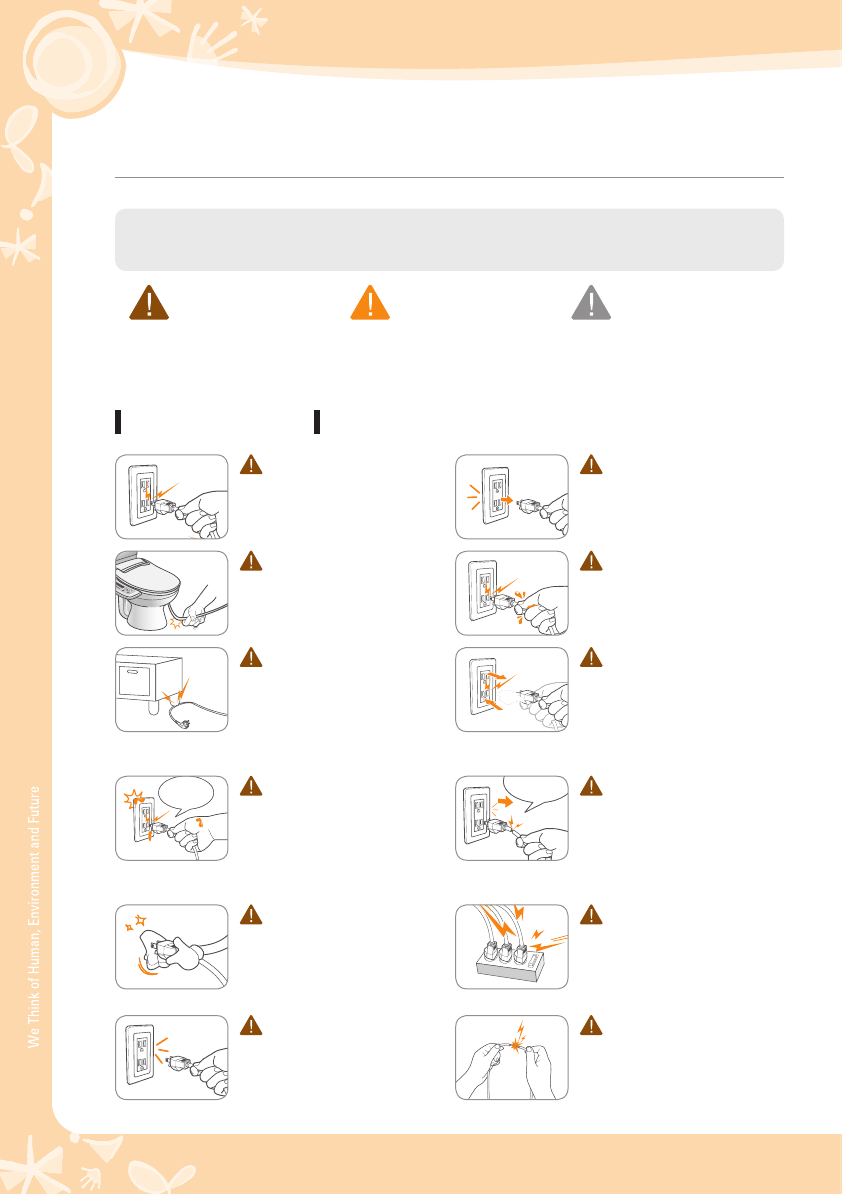 We Think of Human, Environment and Future