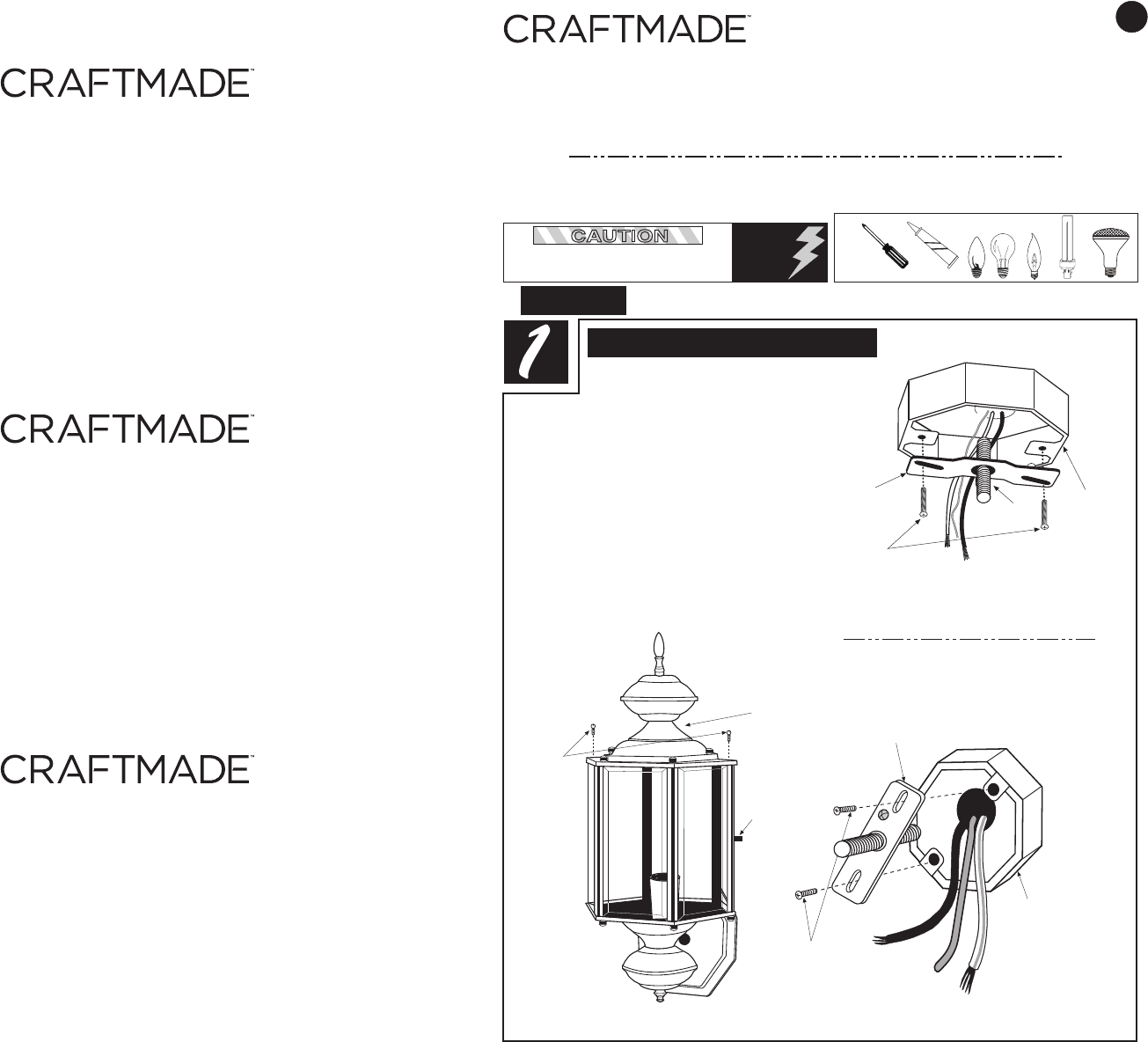 CRAFTMADE™

CRAFTMADE™

CRAFTMADE™

CRAFTMADE™

CAUTION

1