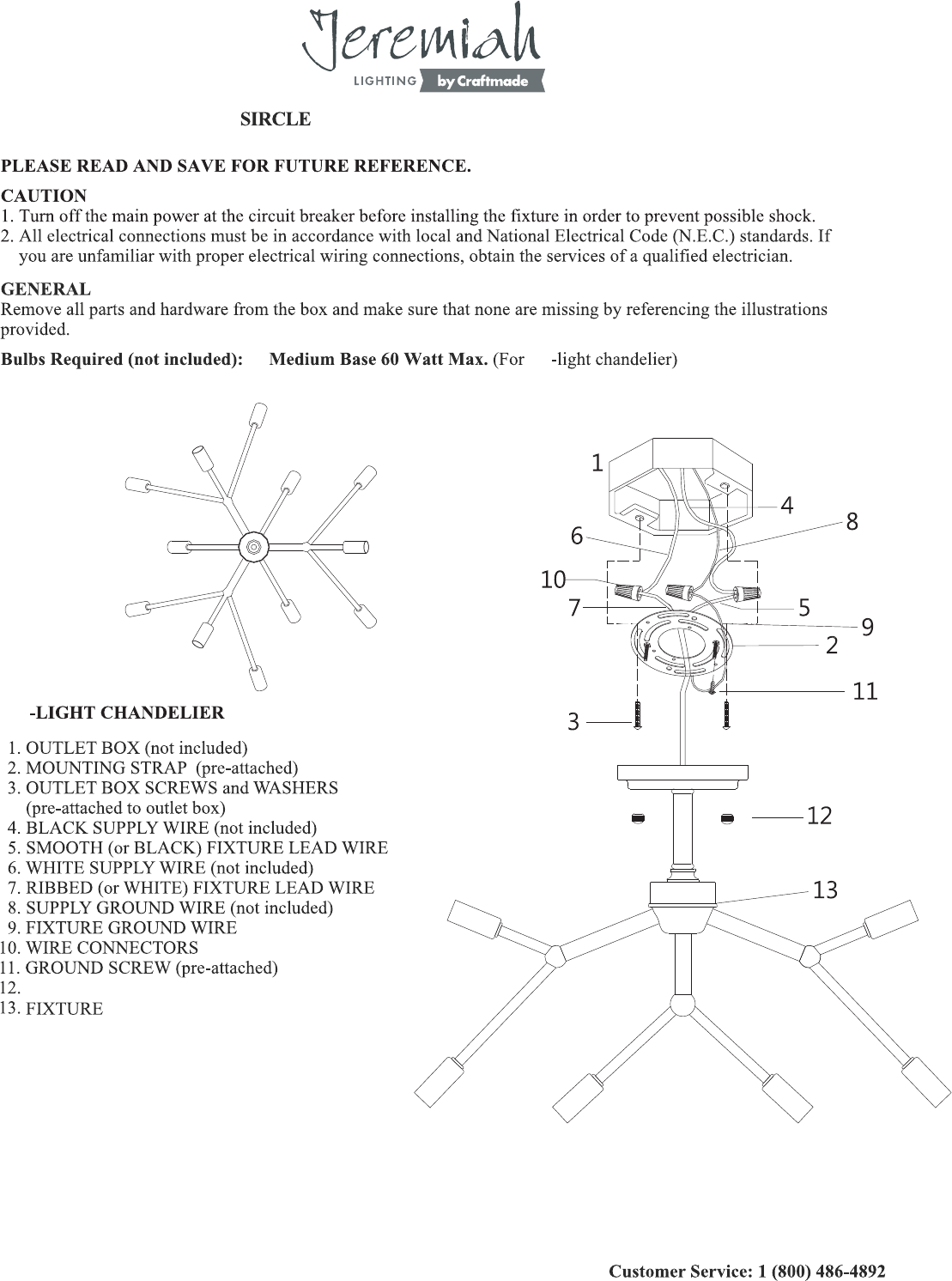 Jeremiah
LIGHTING by Craftmade

SIRCLE

PLEASE READ AND SAVE FOR FUTURE REFERENCE.

CAUTION
1. Turn off the main power at the circuit breaker before installing the fixture in order to prevent possible shock.
2. All electrical connections must be in accordance with local and National Electrical Code (N.E.C.) standards. If you are unfamiliar with proper electrical wiring connections, obtain the services of a qualified electrician.

GENERAL
Remove all parts and hardware from the box and make sure that none are missing by referencing the illustrations provided.

Bulbs Required (not included): Medium Base 60 Watt Max. (For -light chandelier)

-LIGHT CHANDELIER

1. OUTLET BOX (not included)
2. MOUNTING STRAP (pre-attached)
3. OUTLET BOX SCREWS and WASHERS (pre-attached to outlet box)
4. BLACK SUPPLY WIRE (not included)
5. SMOOTH (or BLACK) FIXTURE LEAD WIRE
6. WHITE SUPPLY WIRE (not included)
7. RIBBED (or WHITE) FIXTURE LEAD WIRE
8. SUPPLY GROUND WIRE (not included)
9. FIXTURE GROUND WIRE
10. WIRE CONNECTORS
11. GROUND SCREW (pre-attached)
12.
13. FIXTURE

1
4
8
6
10
7
5
9
2
11
3
12
13

Customer Service: 1 (800) 486-4892