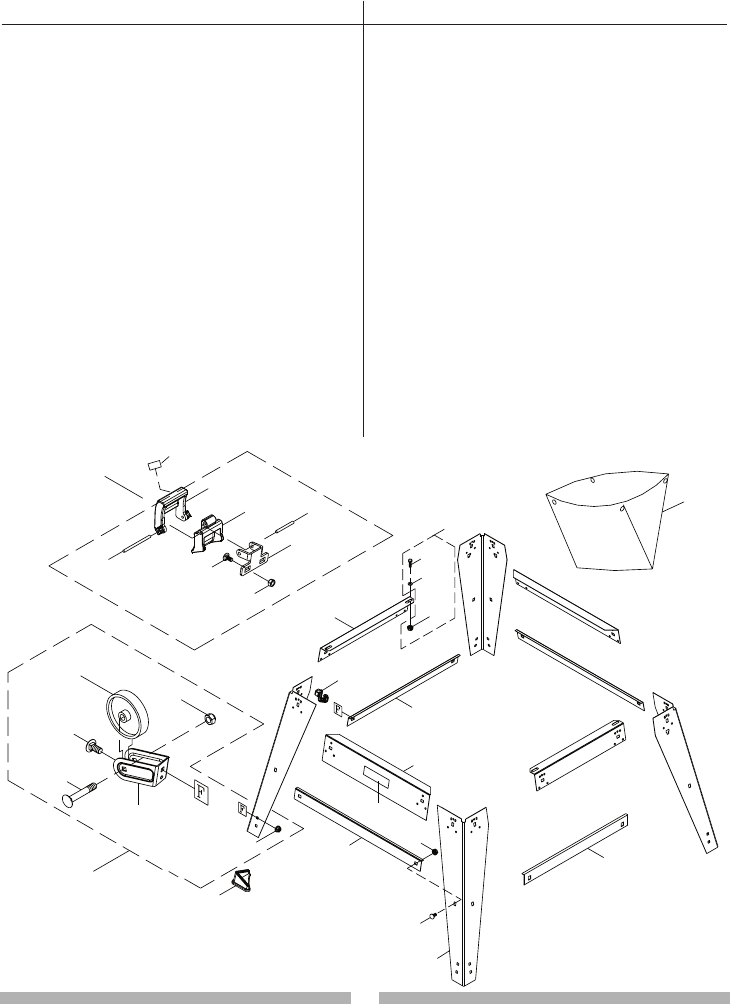 F

F

F