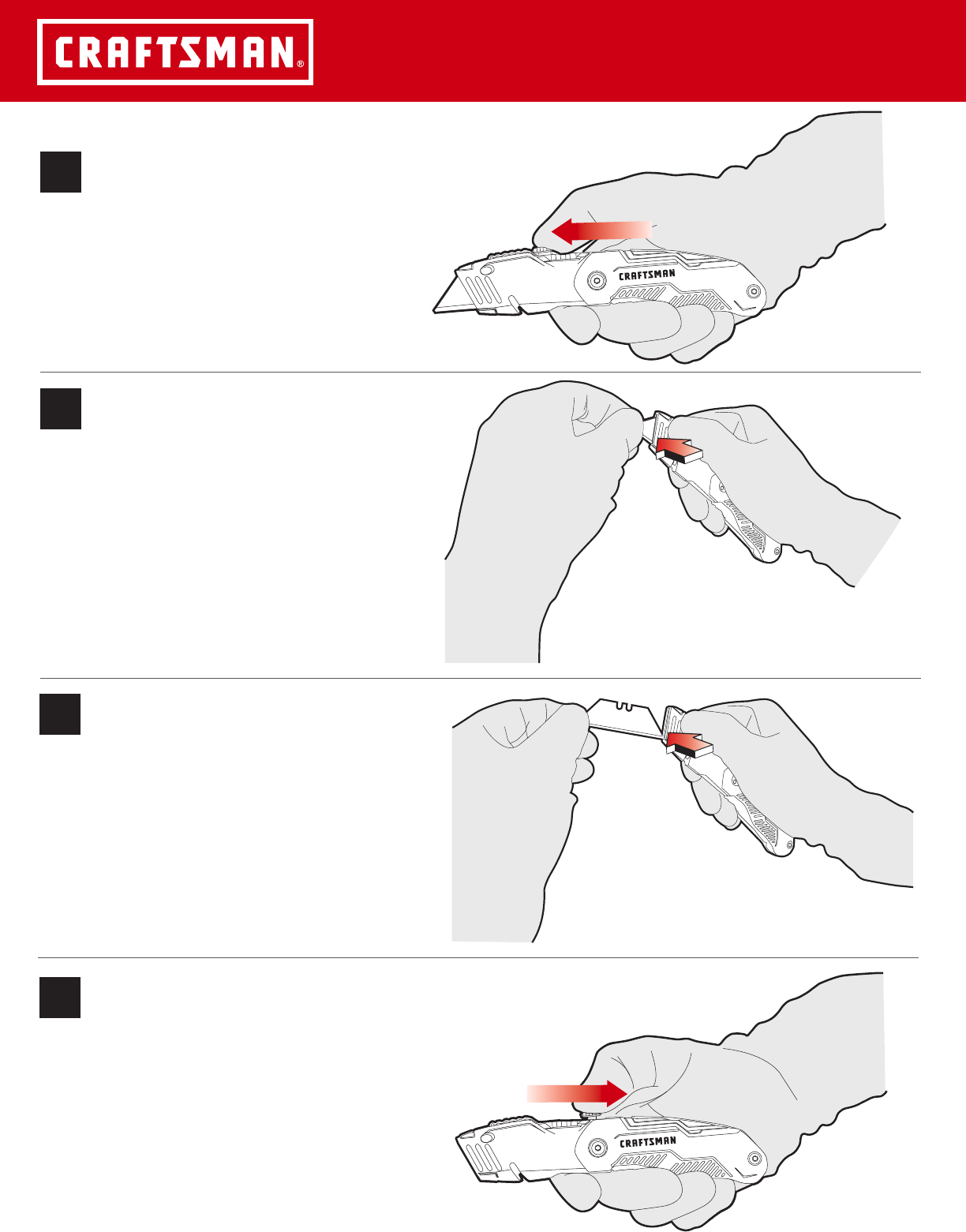 CRAFTSMAN®

CRAFTSMAN

CRAFTSMAN