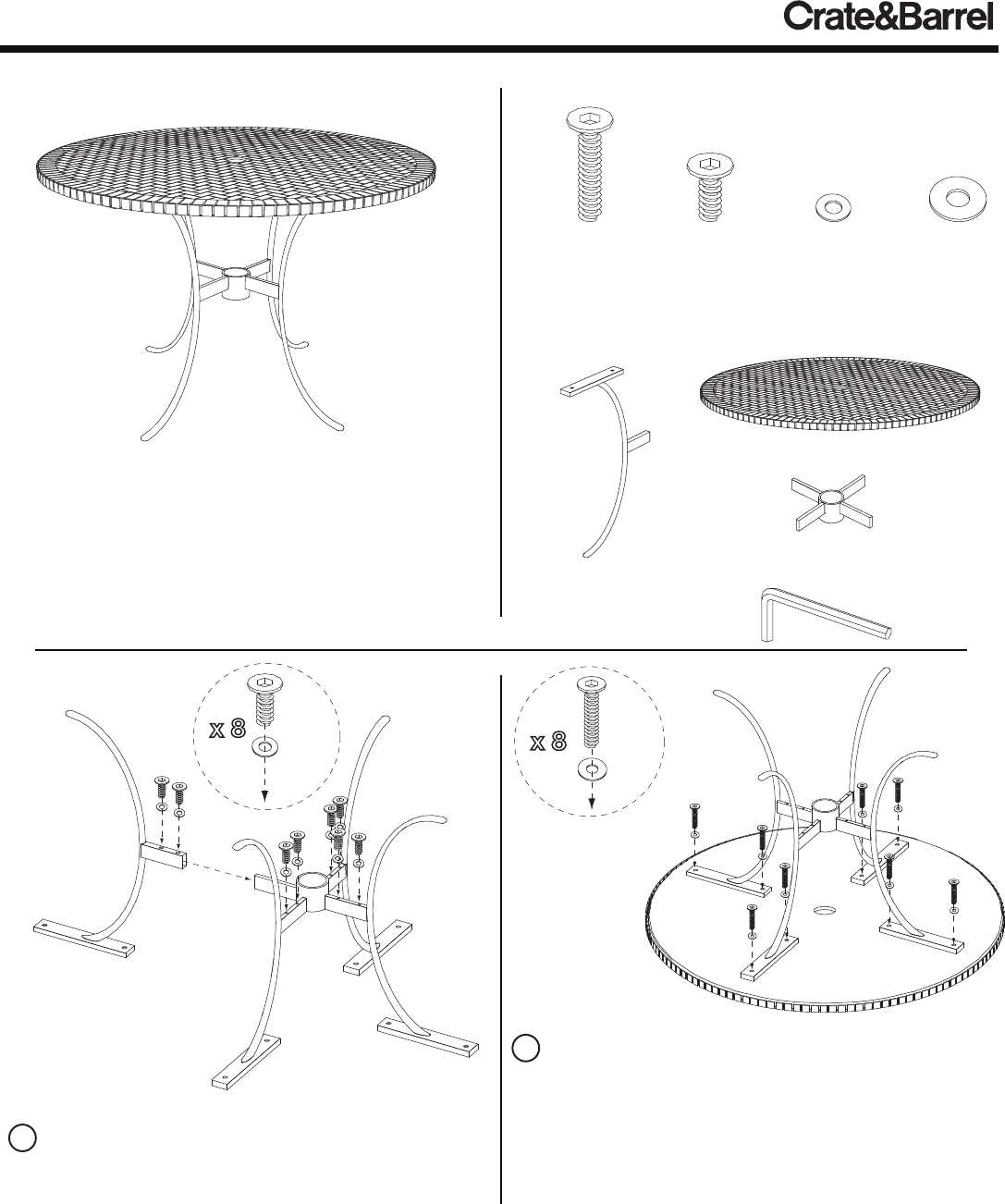 Crate&Barrel

x 8

x 8