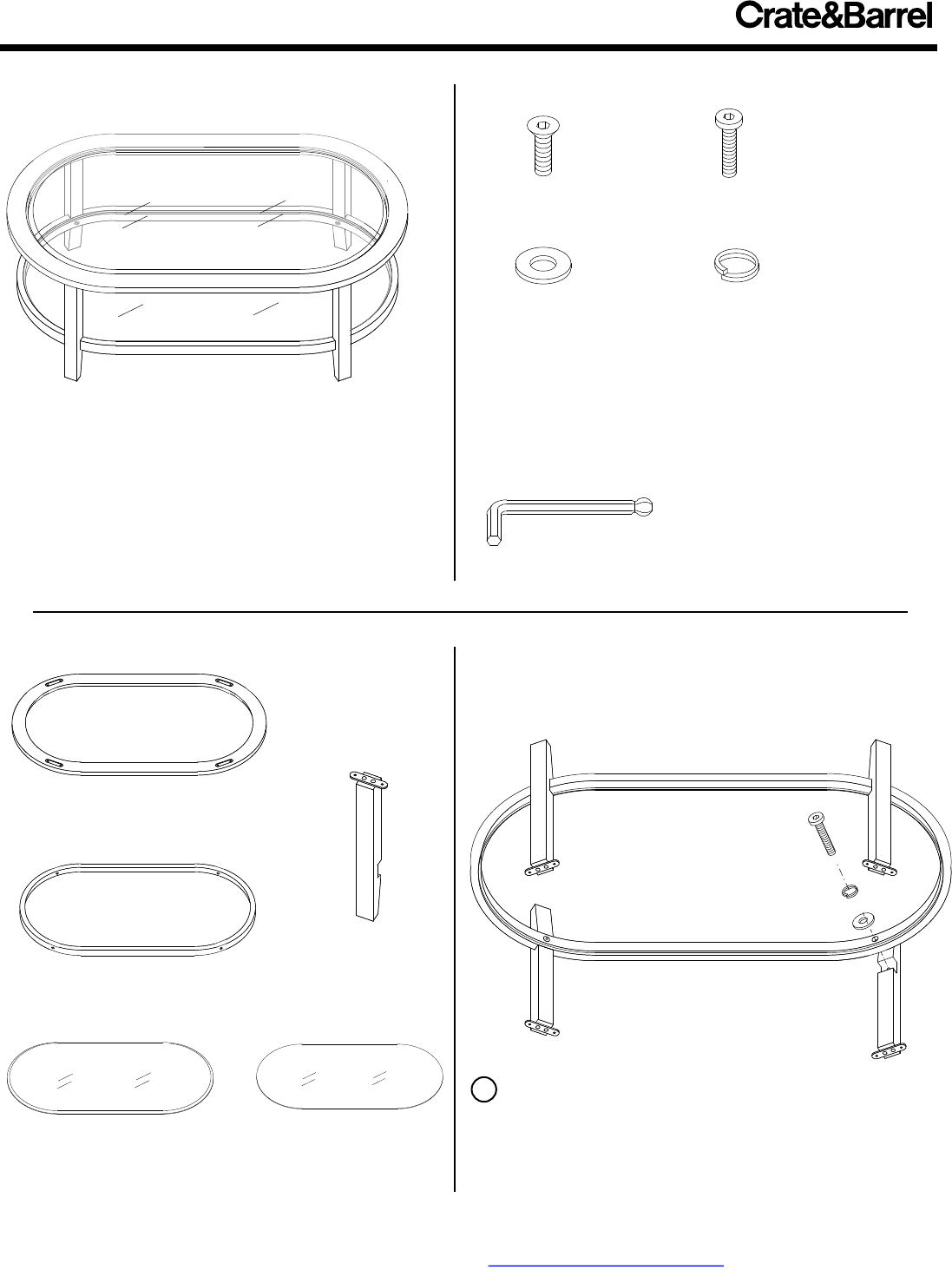 Crate&Barrel