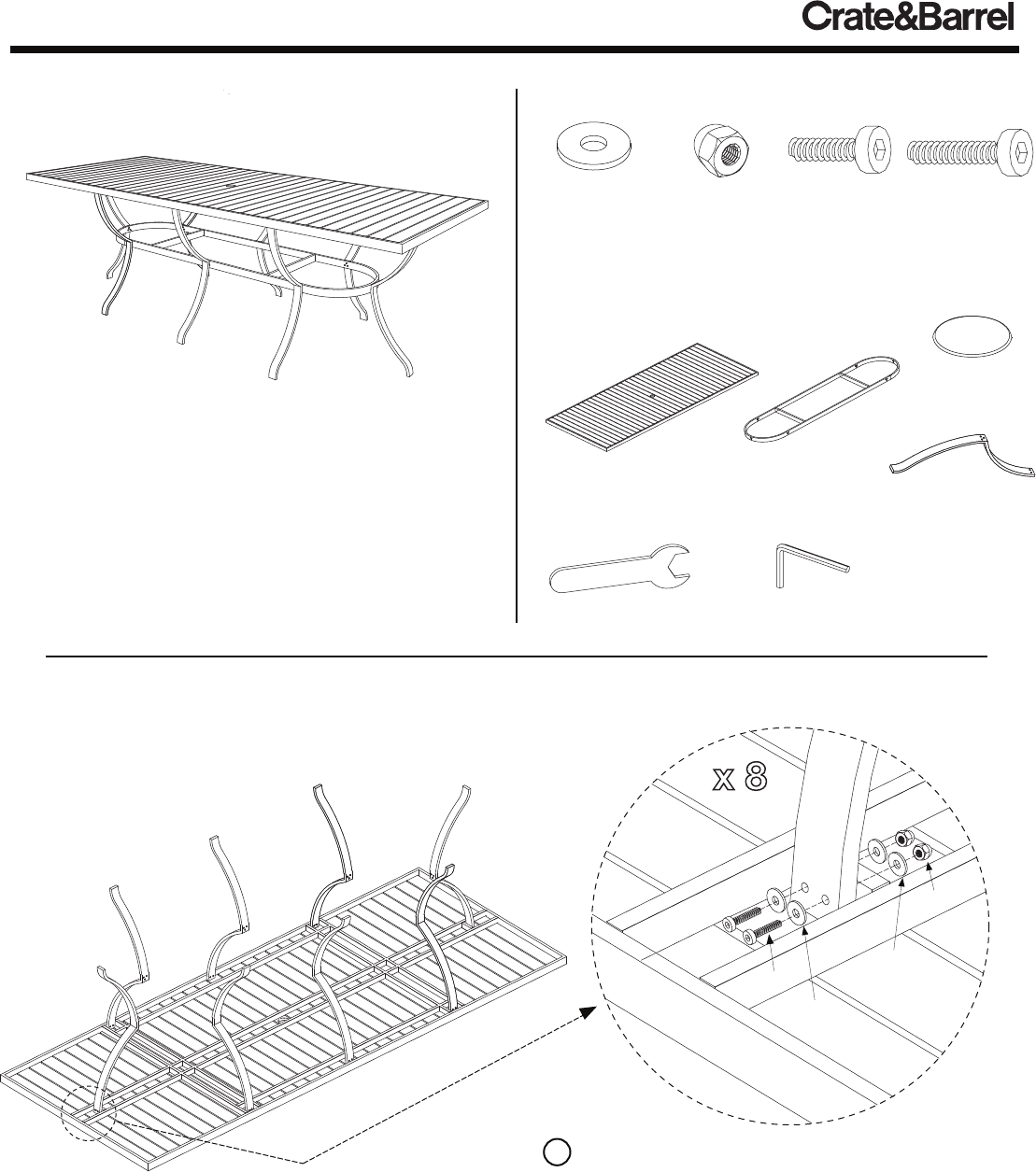 Crate&Barrel

x 8