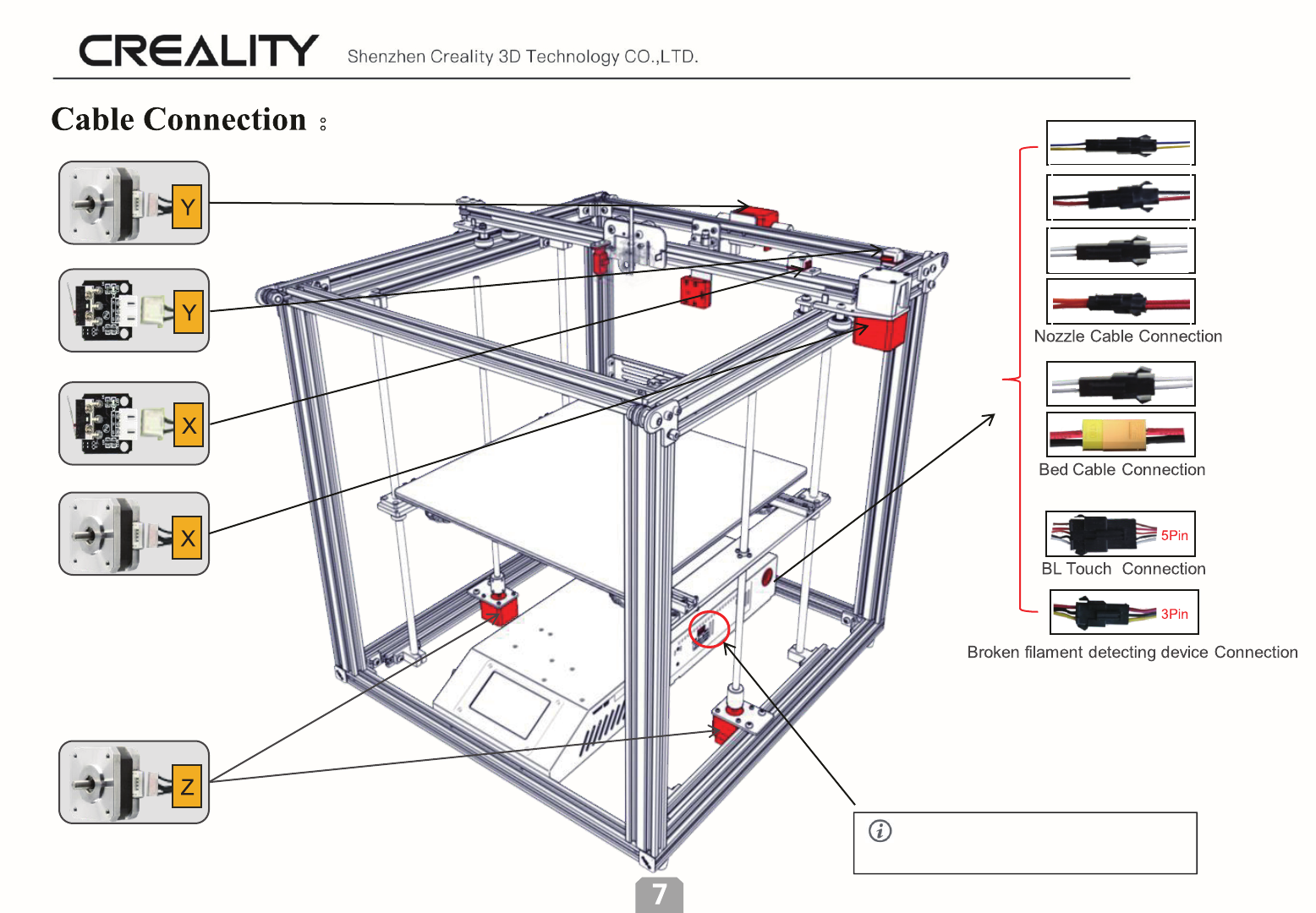 CREALITY Shenzhen Creality 3D Technology CO.,LTD.

Cable Connection :

Y

Y

X

X

Z

Nozzle Cable Connection

Bed Cable Connection

5Pin

BL Touch Connection

3Pin

Broken filament detecting device Connection

7