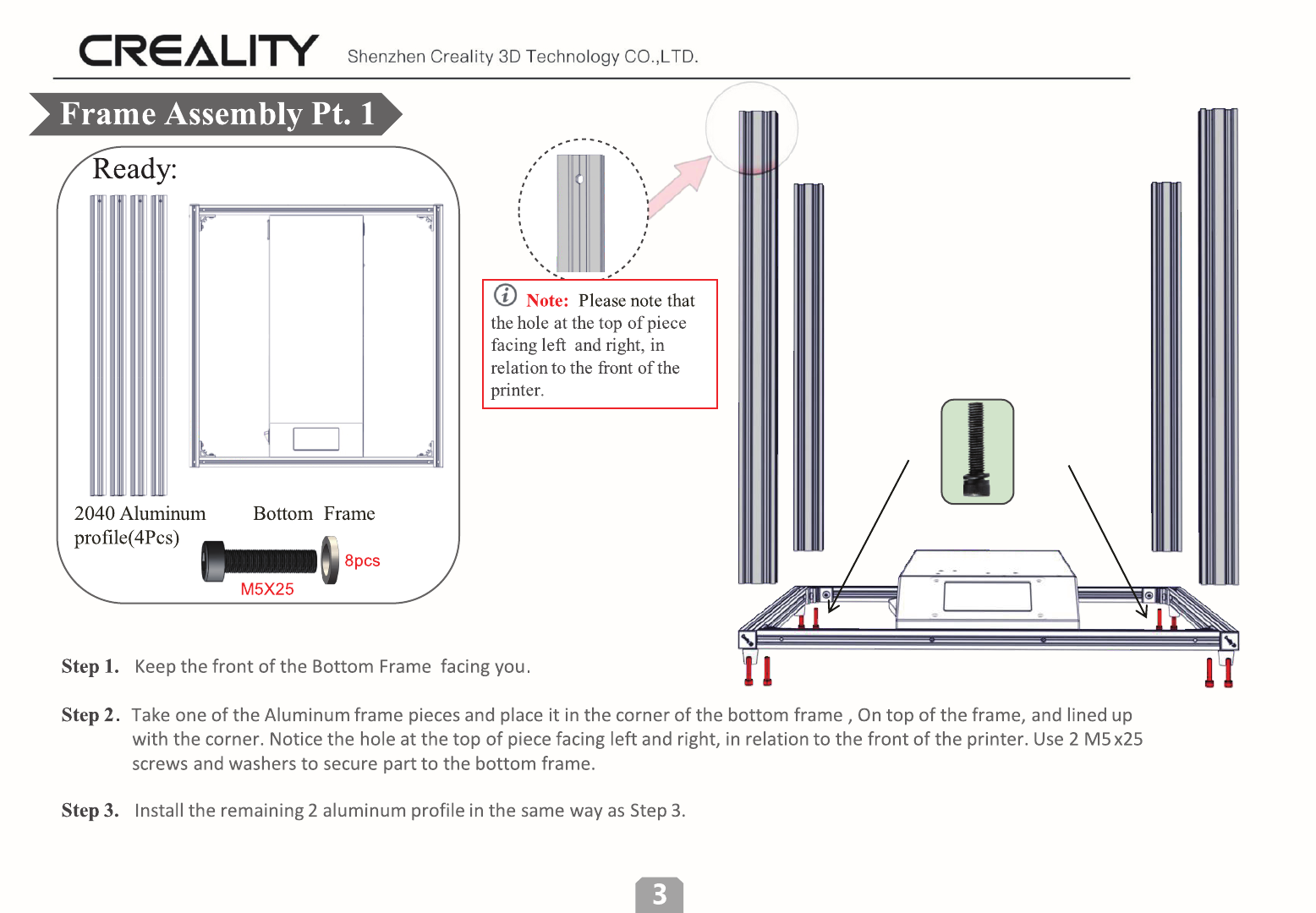 CREALITY Shenzhen Creality 3D Technology CO.,LTD.

Frame Assembly Pt. 1

Ready:

2040 Aluminum profile(4Pcs)

Bottom Frame

8pcs

M5X25

Note: Please note that the hole at the top of piece facing left and right, in relation to the front of the printer.

Step 1. Keep the front of the Bottom Frame facing you.

Step 2. Take one of the Aluminum frame pieces and place it in the corner of the bottom frame , On top of the frame, and lined up with the corner. Notice the hole at the top of piece facing left and right, in relation to the front of the printer. Use 2 M5x25 screws and washers to secure part to the bottom frame.

Step 3. Install the remaining 2 aluminum profile in the same way as Step 3.

3