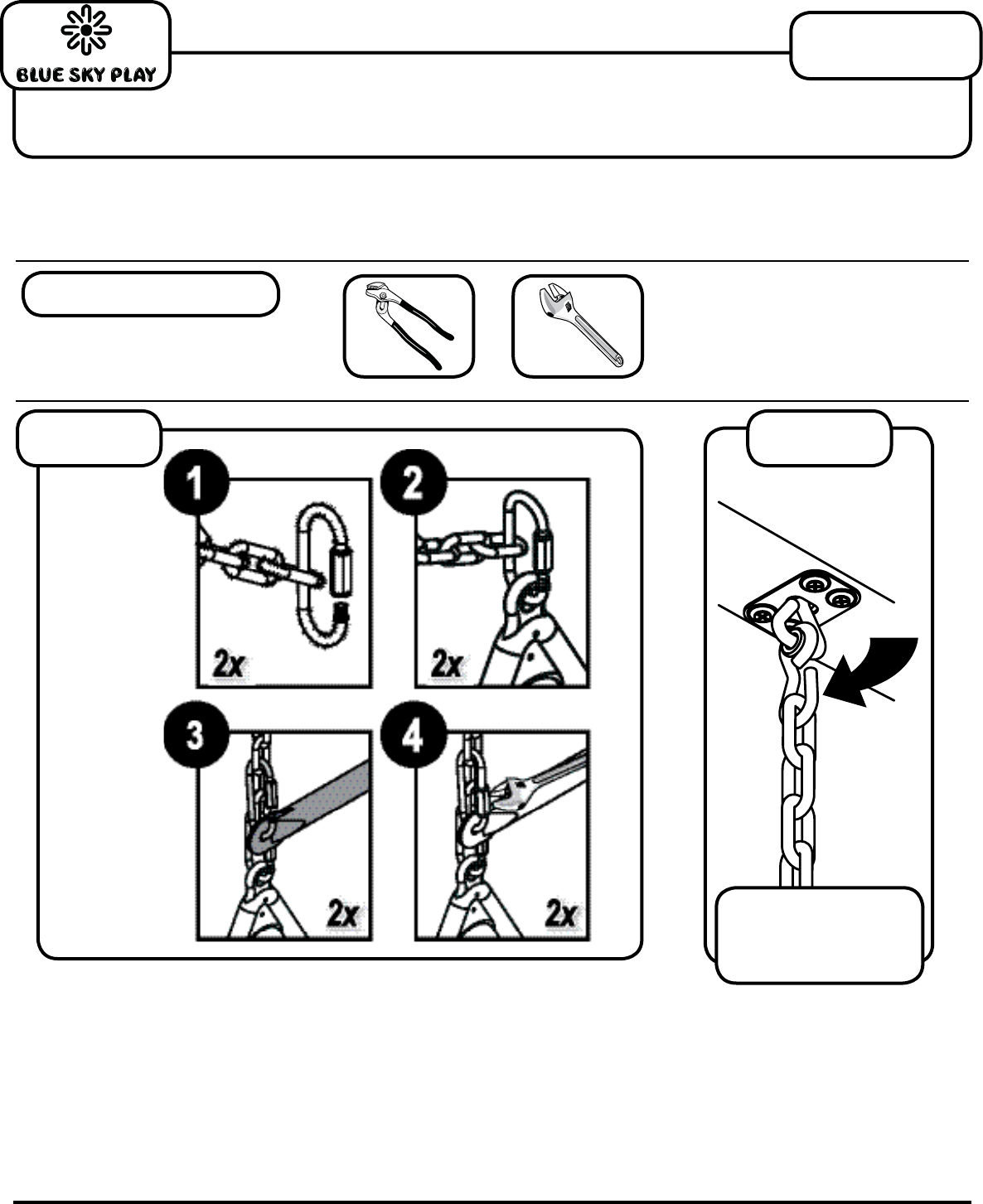 BLUE SKY PLAY

1

2x

2

2x

3

2x

4

2x