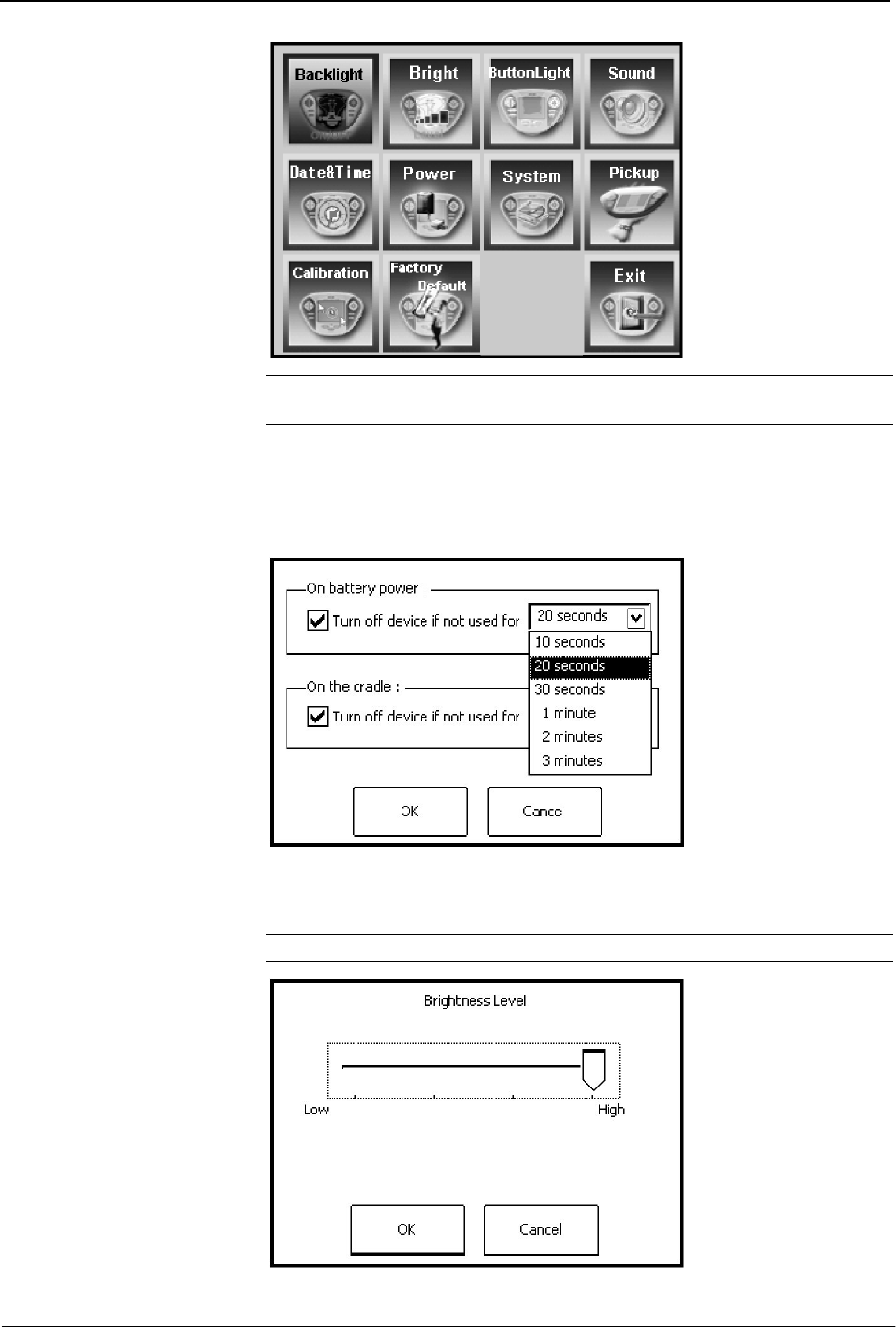 Backlight
Bright
ButtonLight
Sound
Date&Time
Power
System
Pickup
Calibration
Factory Default
Exit

On battery power :
Turn off device if not used for
20 seconds
10 seconds
20 seconds
30 seconds
1 minute
2 minutes
3 minutes
On the cradle :
Turn off device if not used for
OK
Cancel

Brightness Level
Low
High
OK
Cancel