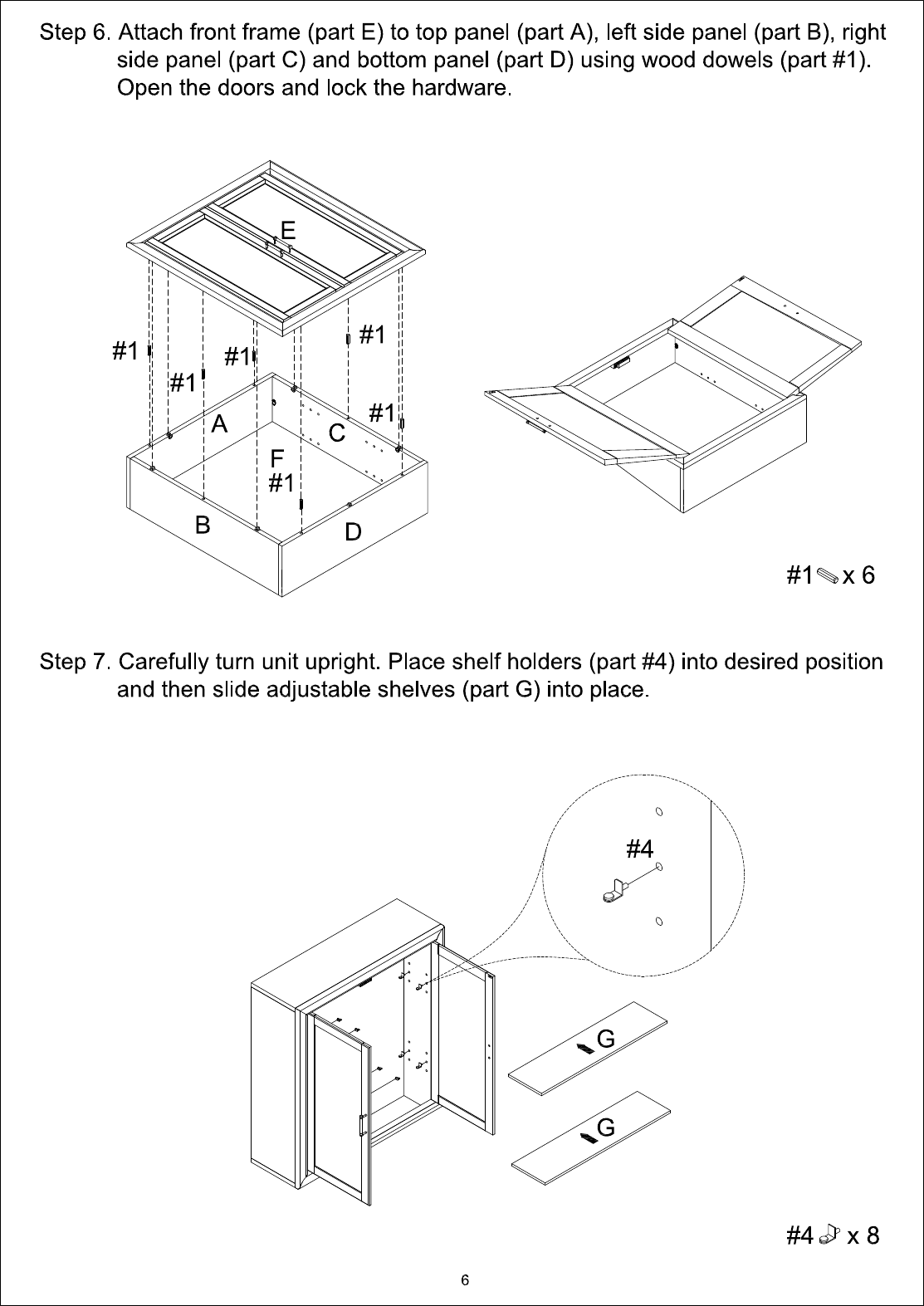 Step 6. Attach front frame (part E) to top panel (part A), left side panel (part B), right side panel (part C) and bottom panel (part D) using wood dowels (part #1). Open the doors and lock the hardware.

E

#1

#1

#1

#1

#1

A

C

F

#1

B

D

#1 x 6

Step 7. Carefully turn unit upright. Place shelf holders (part #4) into desired position and then slide adjustable shelves (part G) into place.

#4

G

G

#4 x 8

6