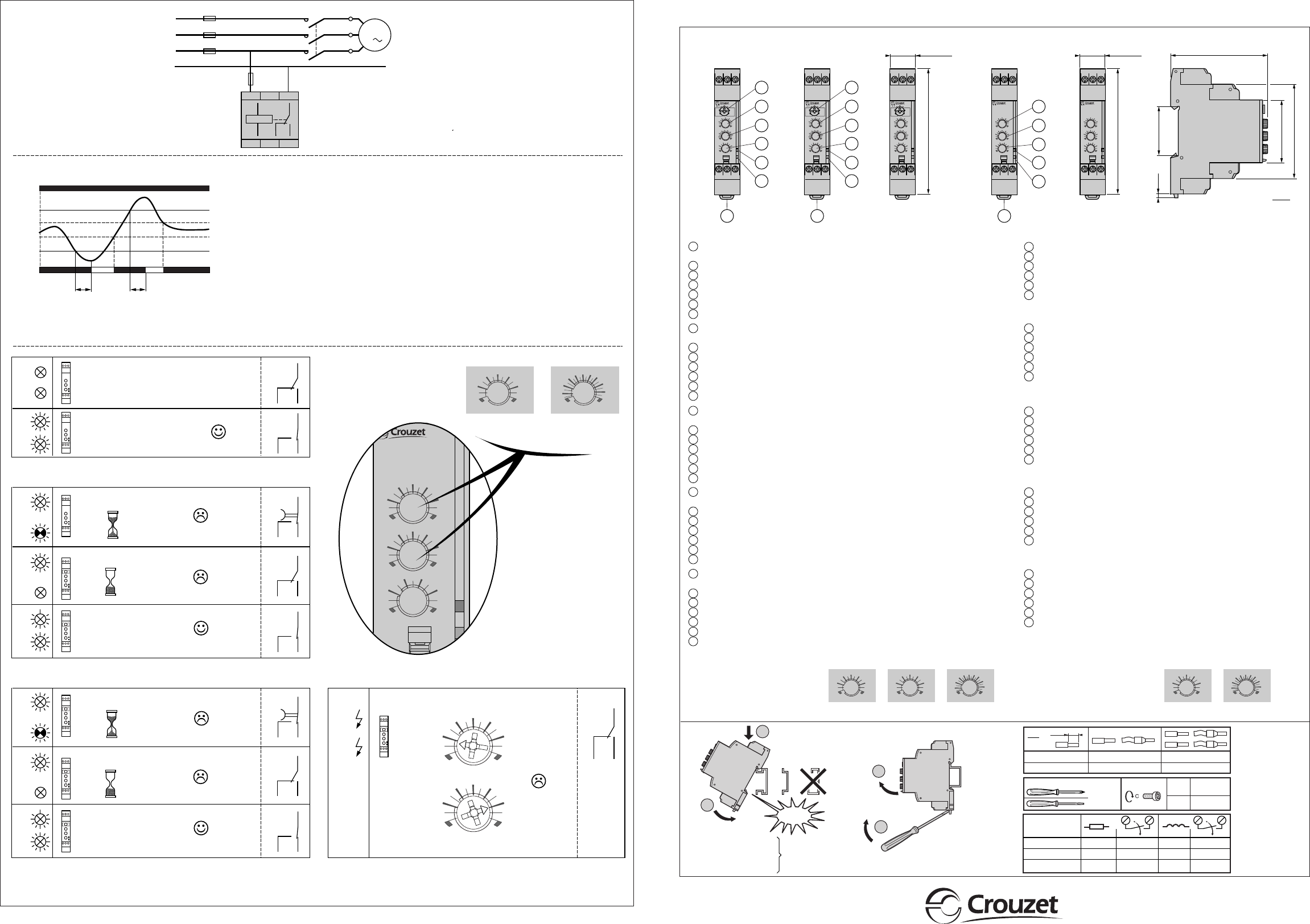 Crouzet

Crouzet