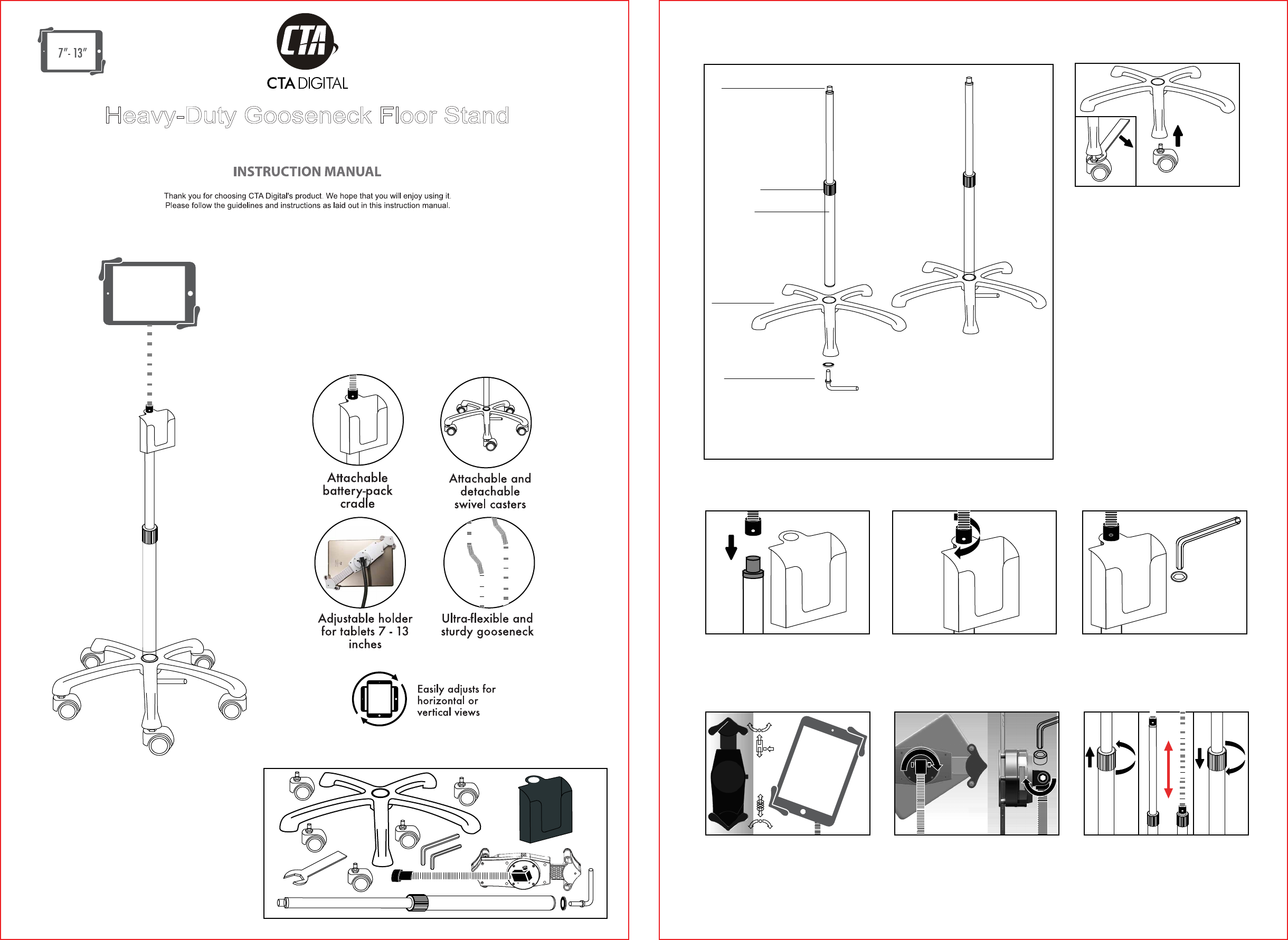 7"- 13"

CTA

CTA DIGITAL

Heavy-Duty Gooseneck Floor Stand

INSTRUCTION MANUAL

Thank you for choosing CTA Digital's product. We hope that you will enjoy using it. Please follow the guidelines and instructions as laid out in this instruction manual.

Attachable battery-pack cradle

Attachable and detachable swivel casters

Adjustable holder for tablets 7 - 13 inches

Ultra-flexible and sturdy gooseneck

Easily adjusts for horizontal or vertical views