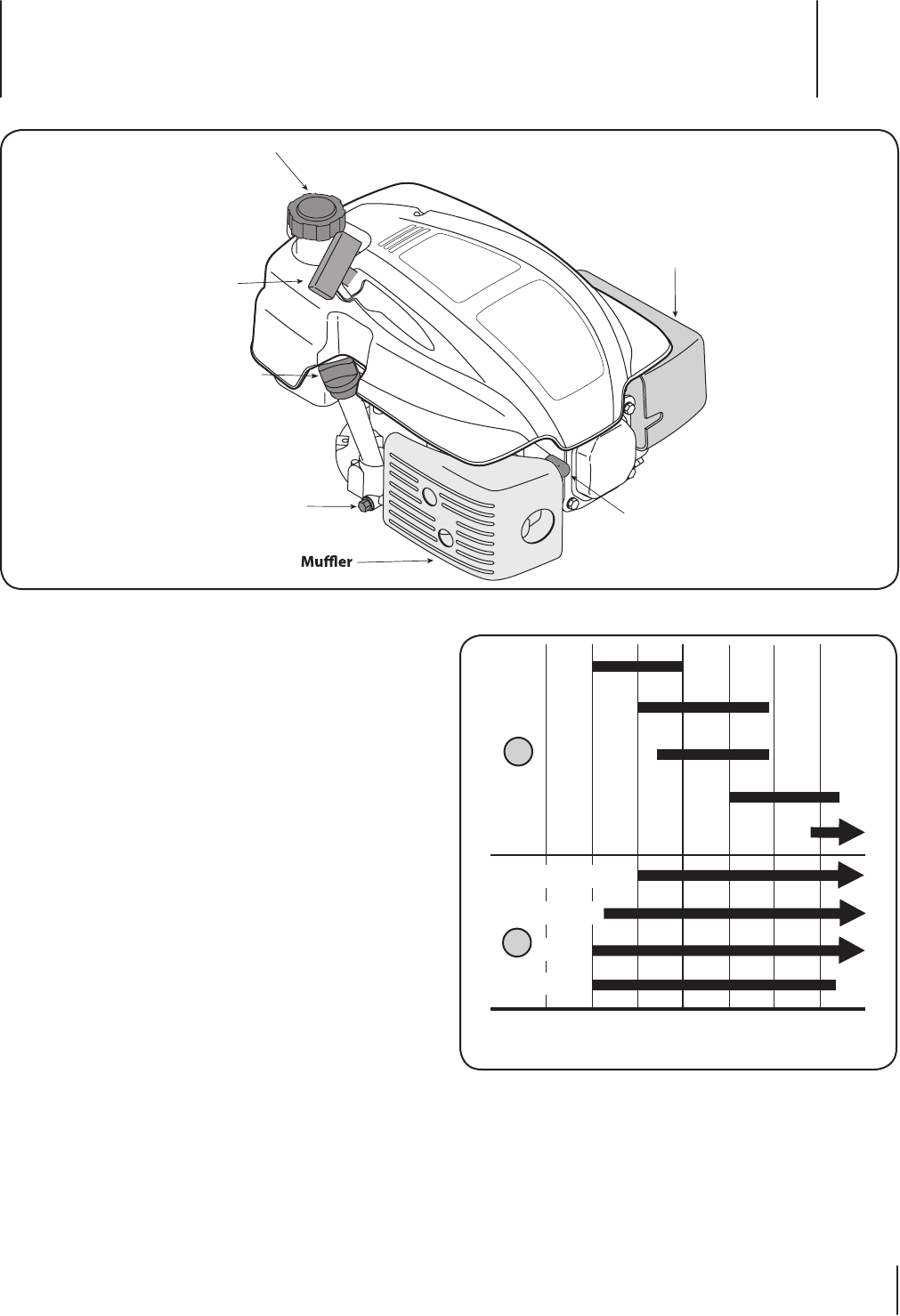 Muffler