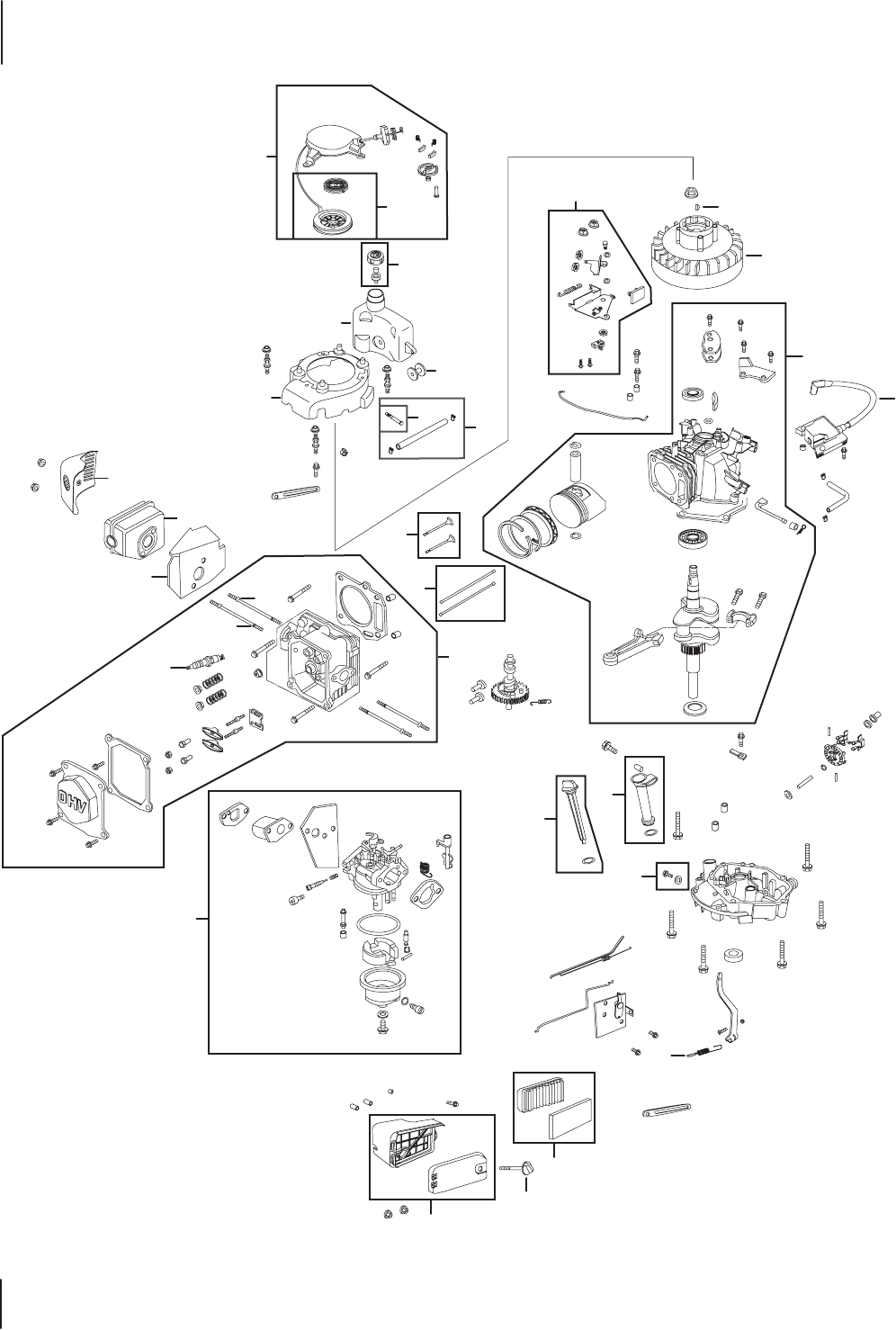 OHV