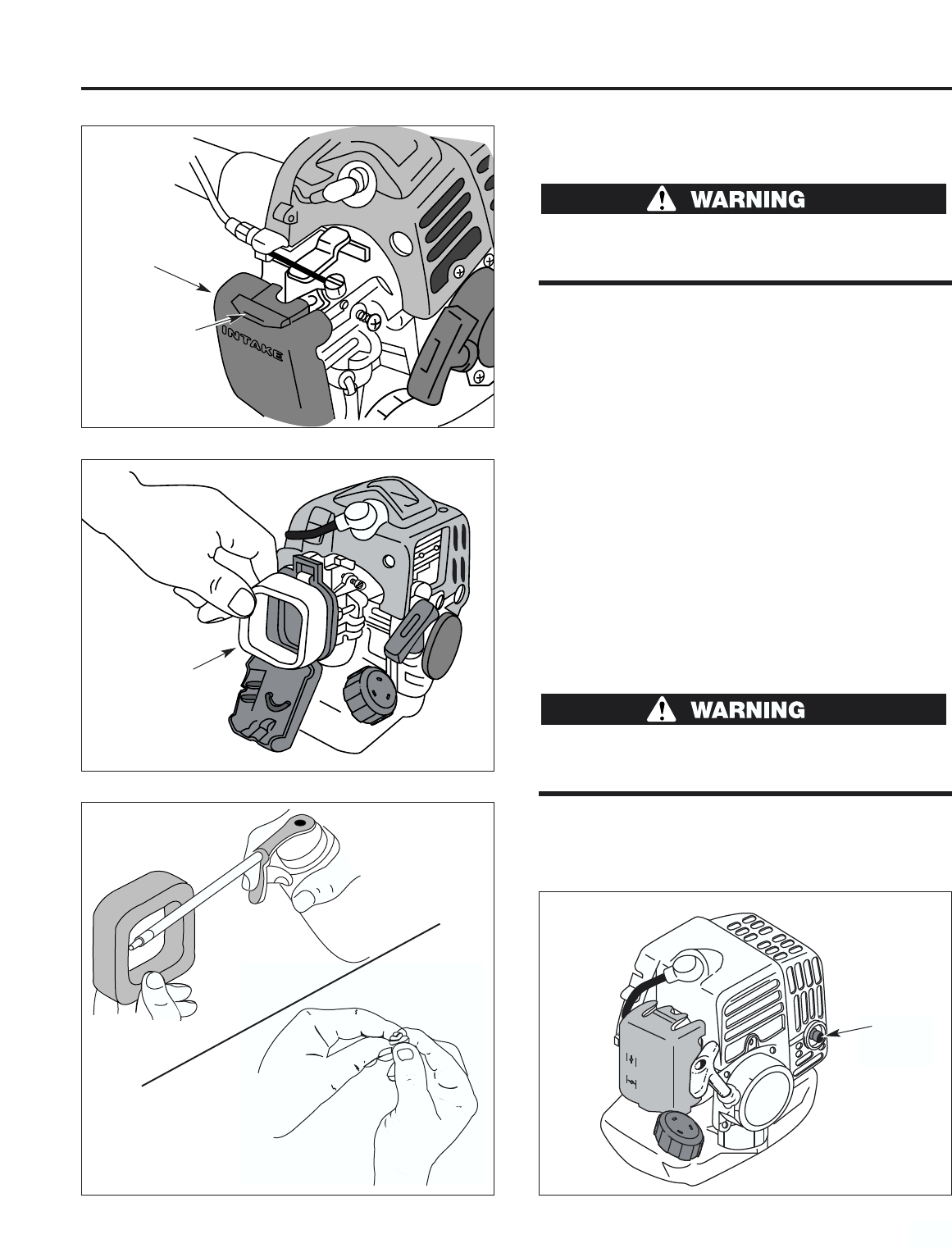 INTAKE

WARNING

WARNING