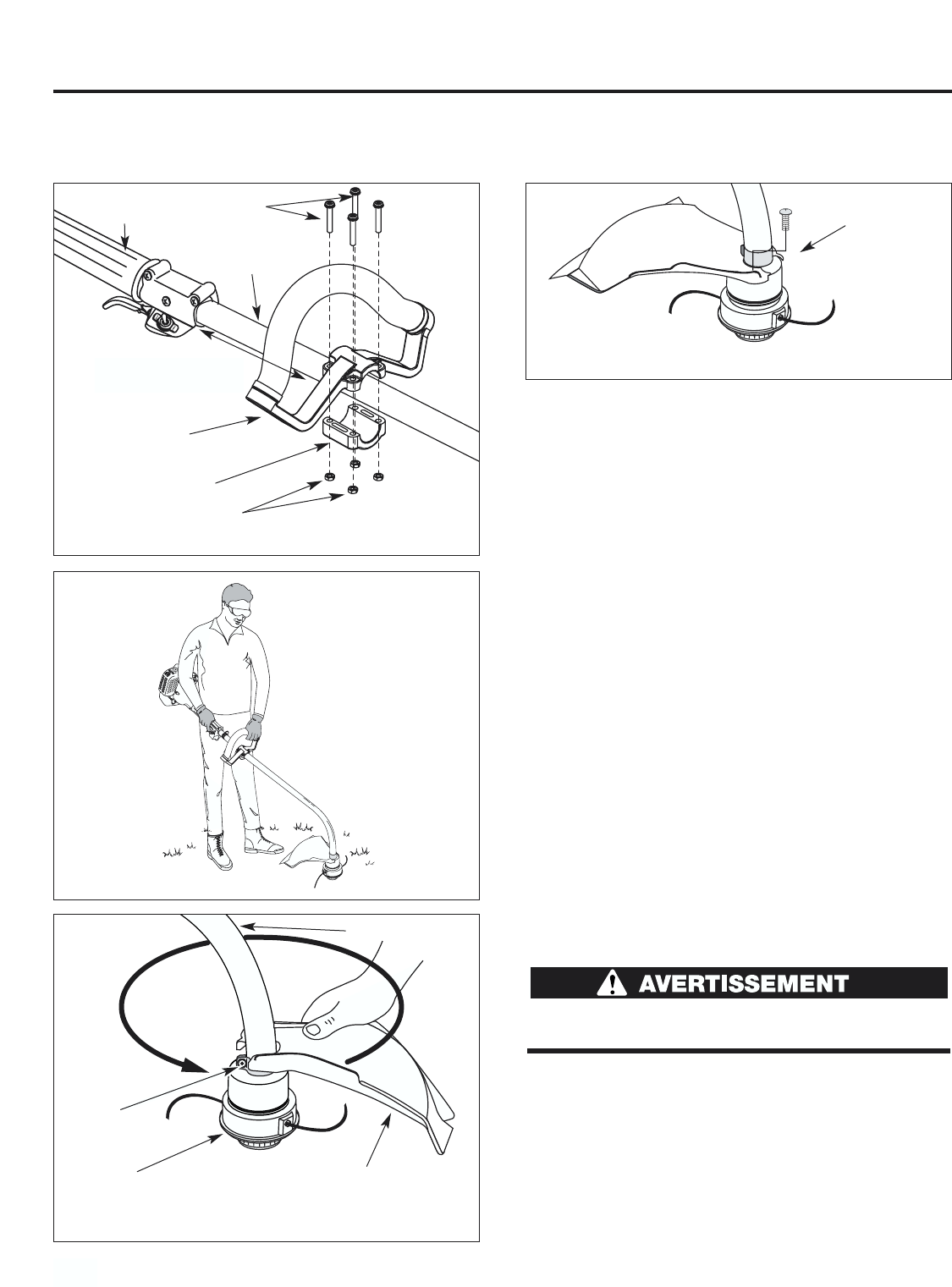 AVERTISSEMENT