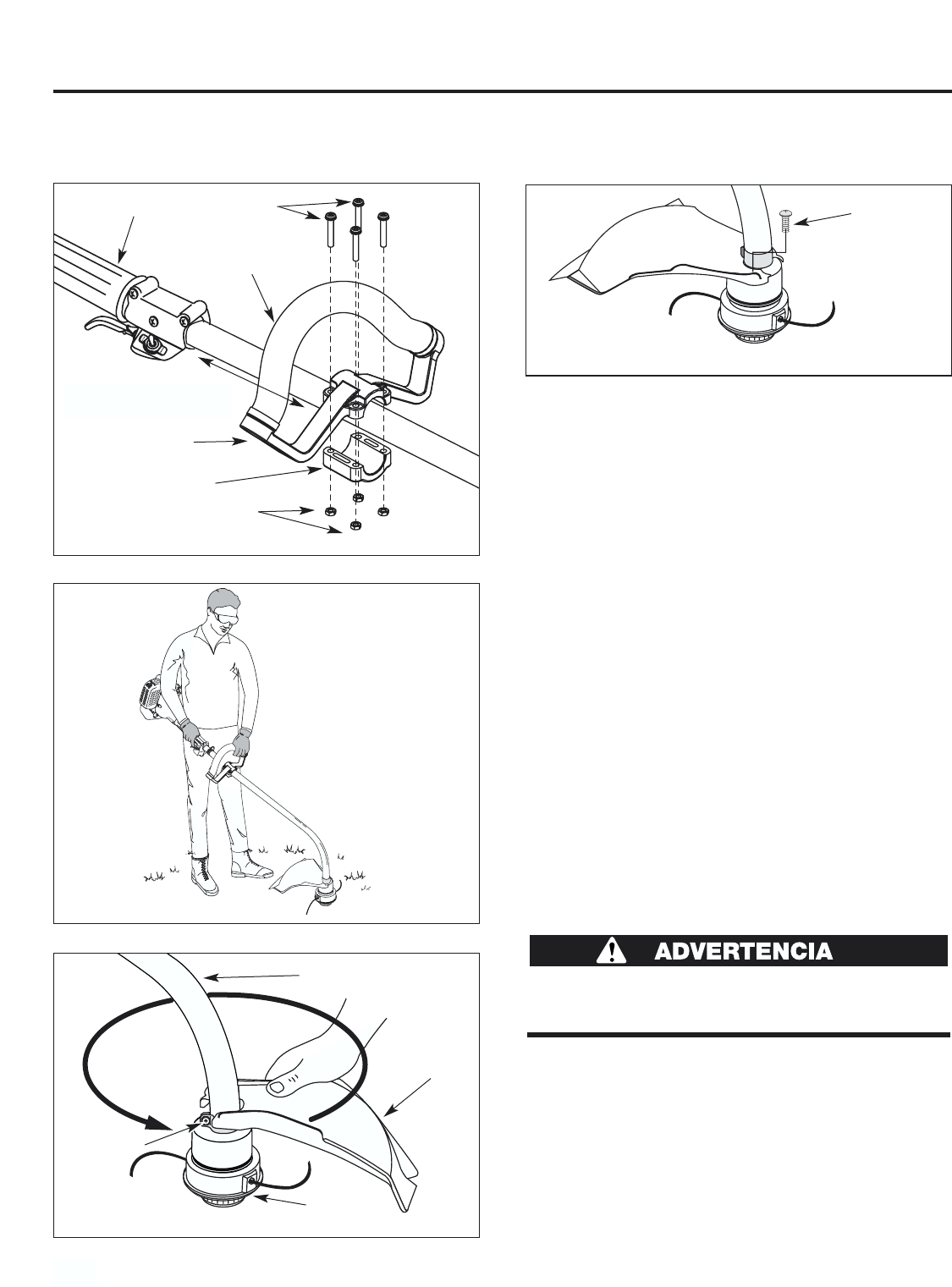 ADVERTENCIA