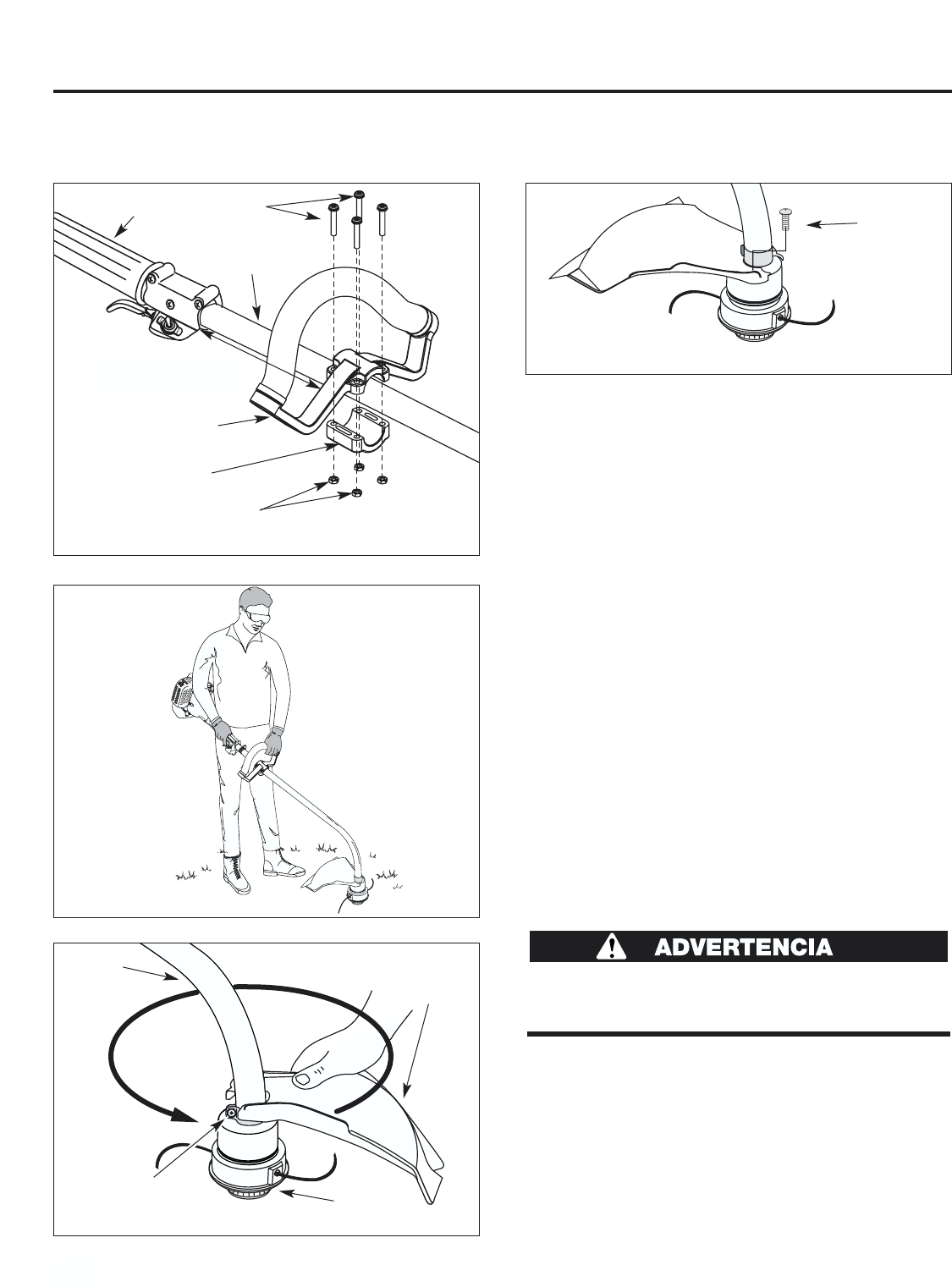 ADVERTENCIA