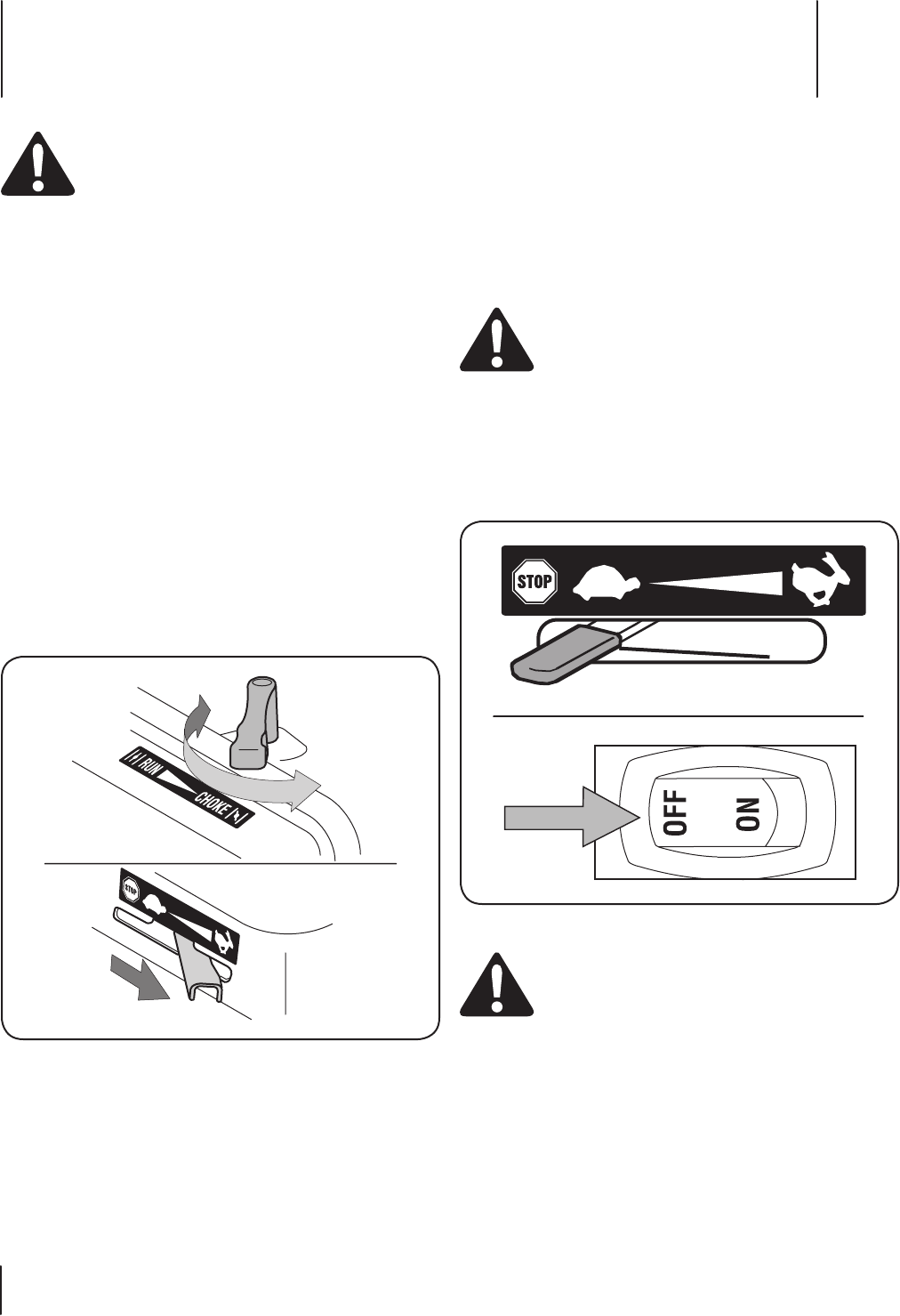 RUN

CHOKE

STOP

STOP

OFF

ON