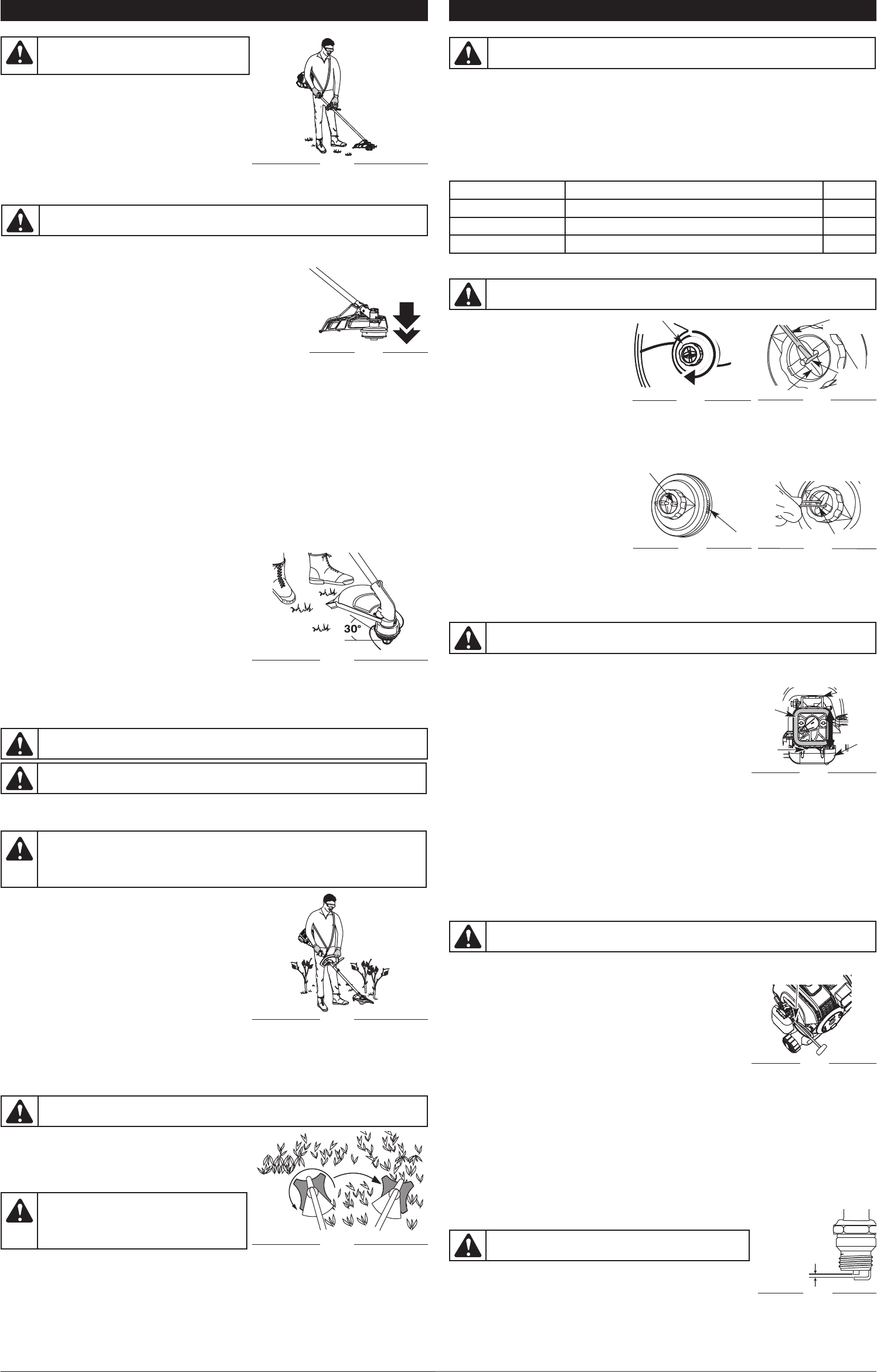 30°