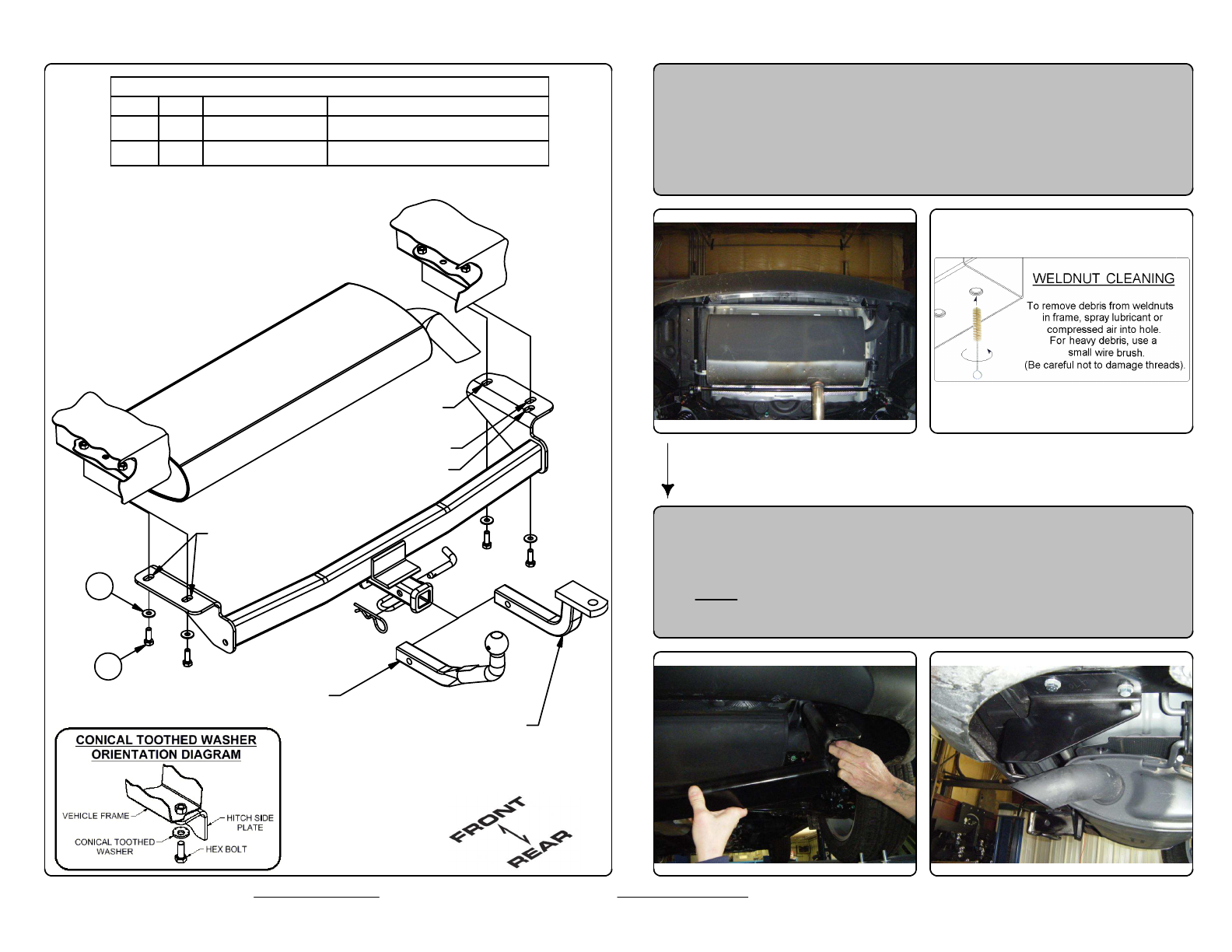 WELDNUT CLEANING

To remove debris from weldnuts in frame, spray lubricant or compressed air into hole. For heavy debris, use a small wire brush. (Be careful not to damage threads).

CONICAL TOOTHED WASHER ORIENTATION DIAGRAM

VEHICLE FRAME

HITCH SIDE PLATE

CONICAL TOOTHED WASHER

HEX BOLT

FRONT

REAR