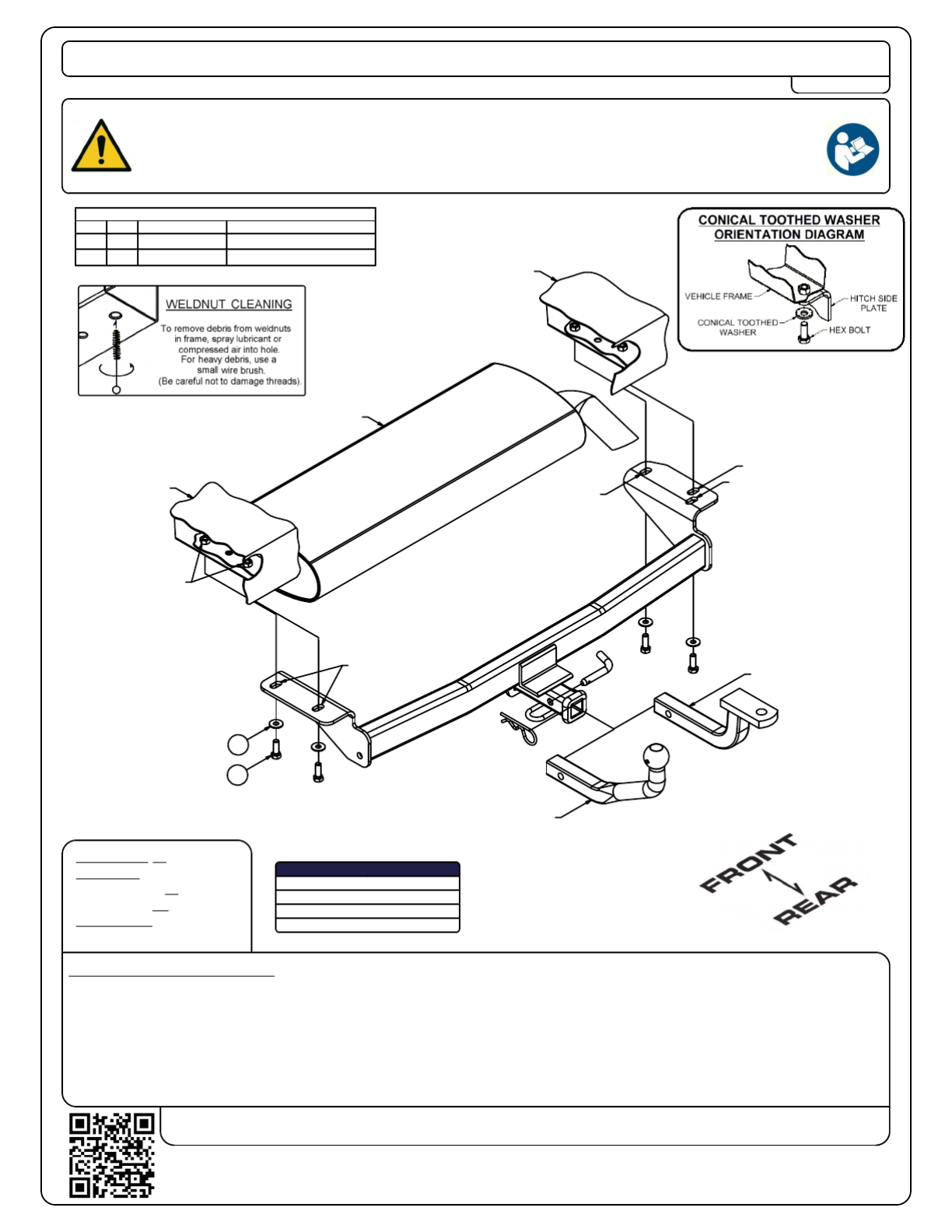 CONICAL TOOTHED WASHER ORIENTATION DIAGRAM

VEHICLE FRAME

HITCH SIDE PLATE

CONICAL TOOTHED WASHER

HEX BOLT

WELDNUT CLEANING

To remove debris from weldnuts in frame, spray lubricant or compressed air into hole. For heavy debris, use a small wire brush. (Be careful not to damage threads).

FRONT

REAR