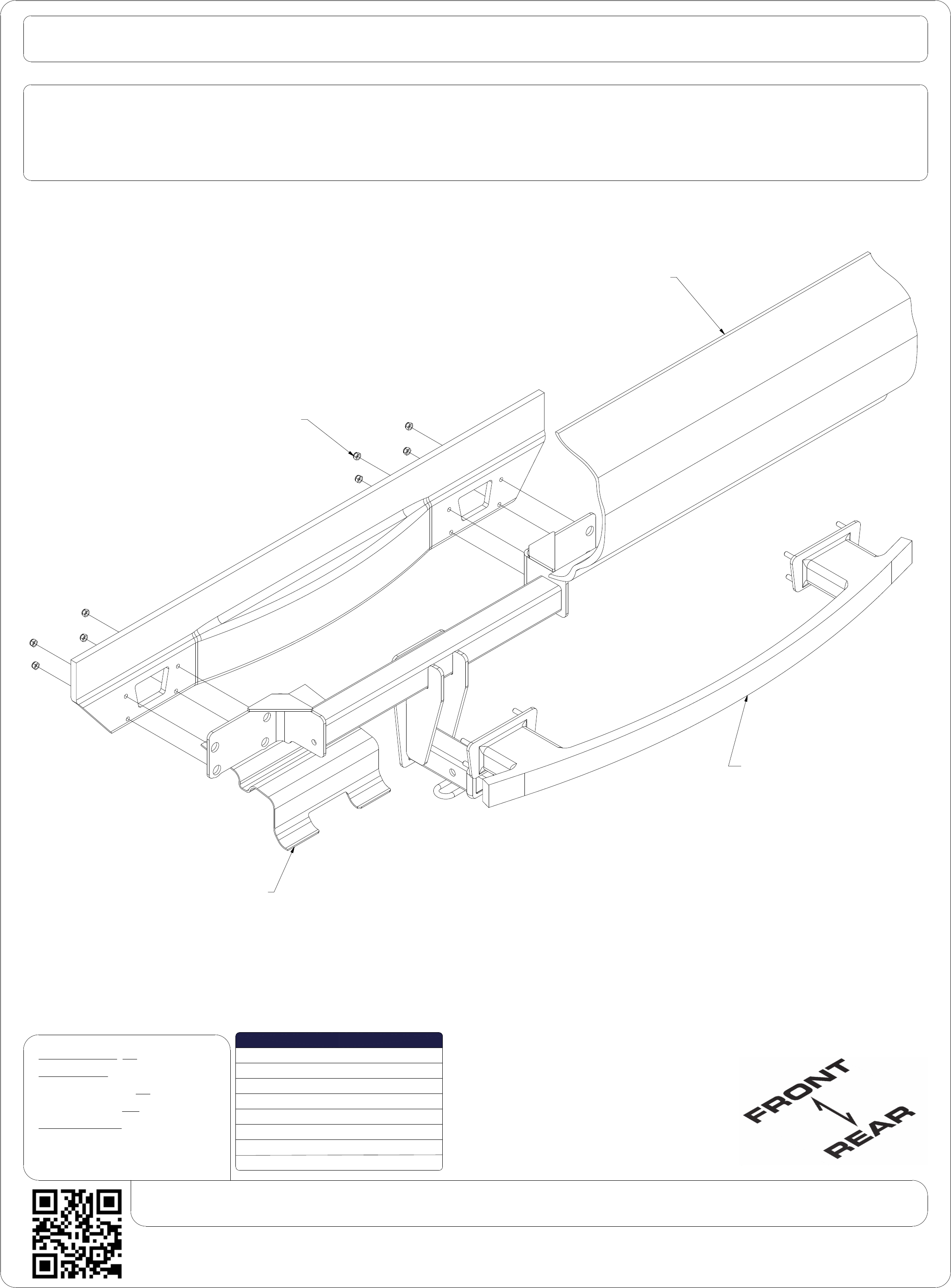 FRONT
REAR