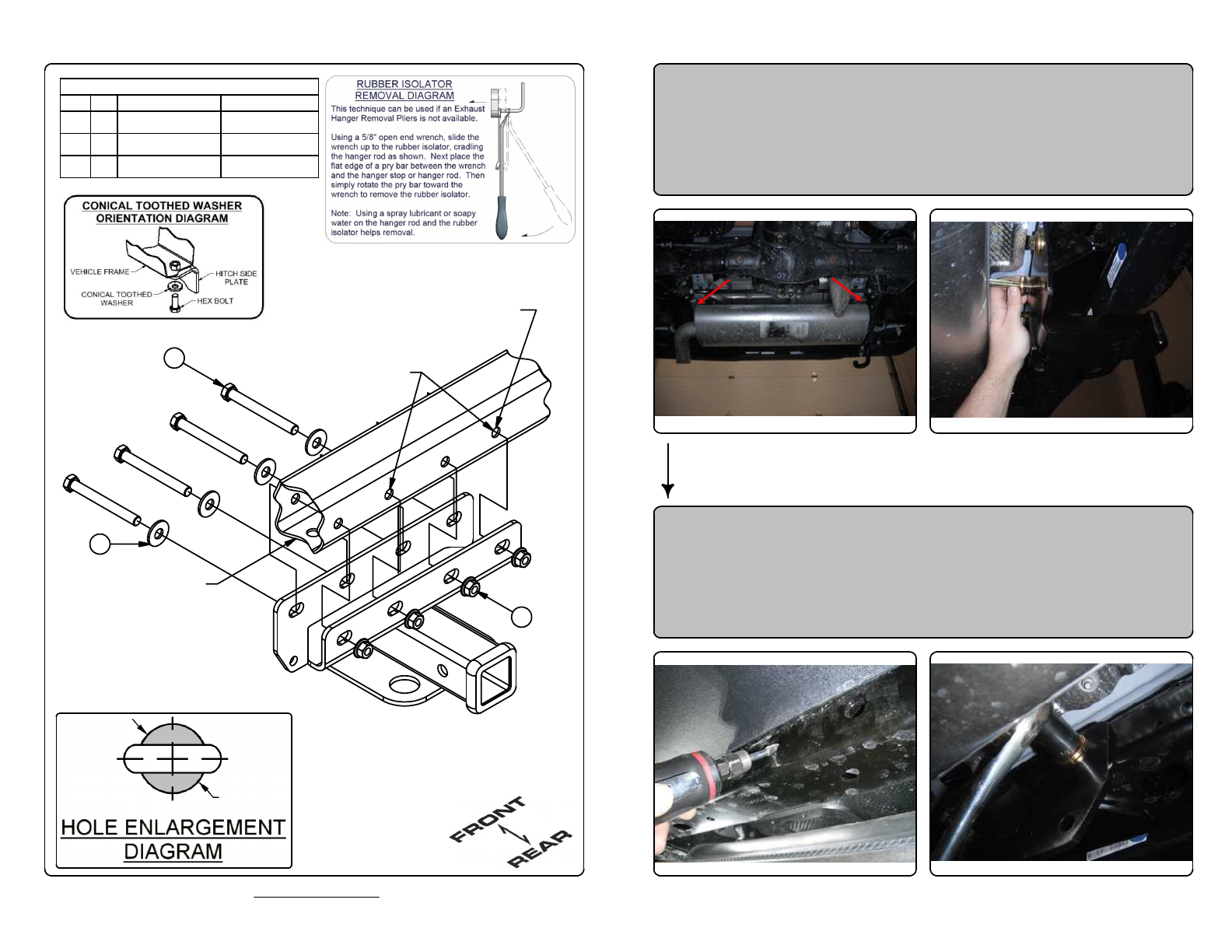 RUBBER ISOLATOR REMOVAL DIAGRAM

This technique can be used if an Exhaust Hanger Removal Pliers is not available.

Using a 5/8" open end wrench, slide the wrench up to the rubber isolator, cradling the hanger rod as shown. Next place the flat edge of a pry bar between the wrench and the hanger stop or hanger rod. Then simply rotate the pry bar toward the wrench to remove the rubber isolator.

Note: Using a spray lubricant or soapy water on the hanger rod and the rubber isolator helps removal.

CONICAL TOOTHED WASHER ORIENTATION DIAGRAM

VEHICLE FRAME

HITCH SIDE PLATE

CONICAL TOOTHED WASHER

HEX BOLT

HOLE ENLARGEMENT DIAGRAM

FRONT

REAR