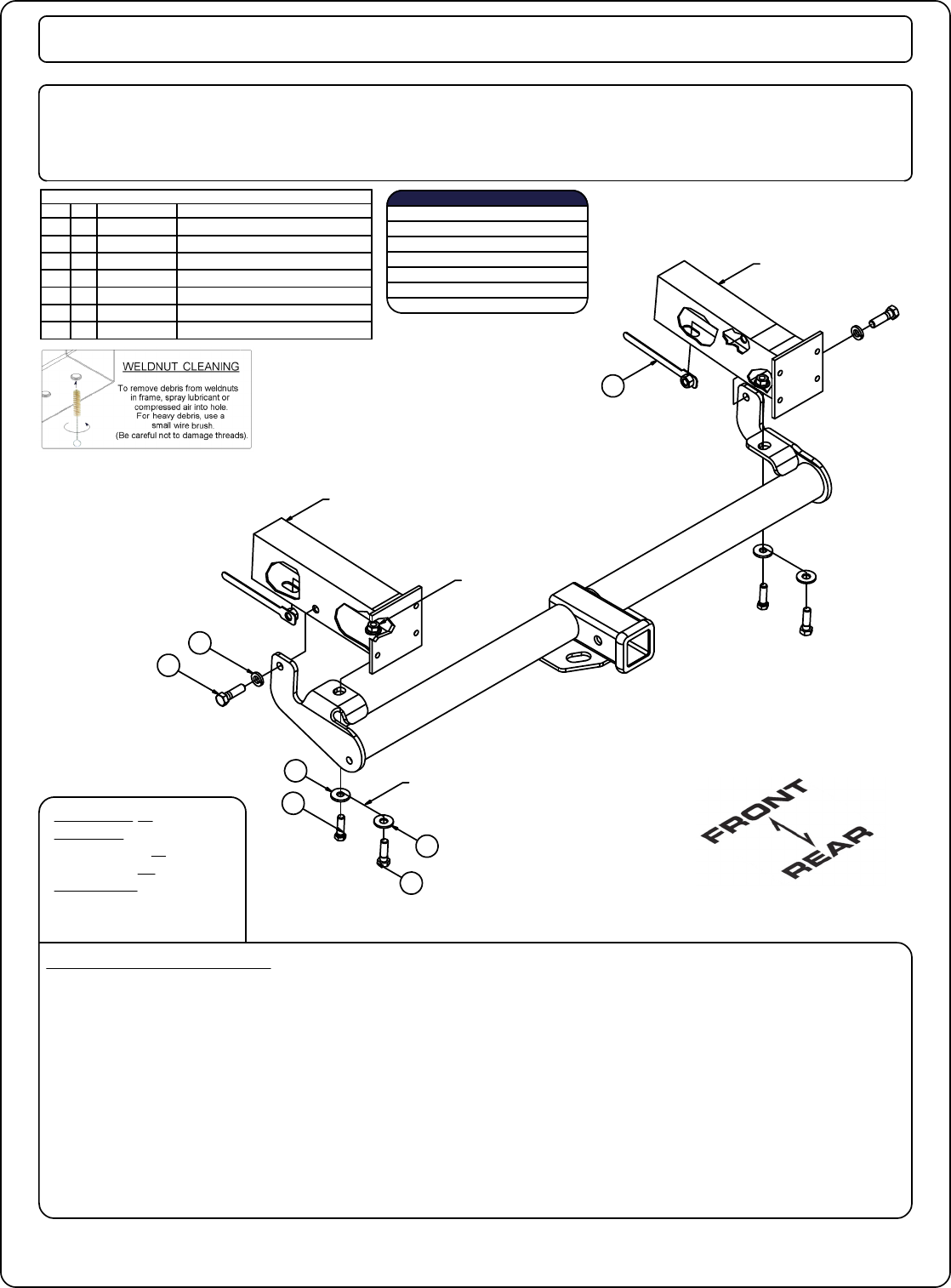 WELDNUT CLEANING
To remove debris from weldnuts in frame, spray lubricant or compressed air into hole. For heavy debris, use a small wire brush. (Be careful not to damage threads).

FRONT
REAR