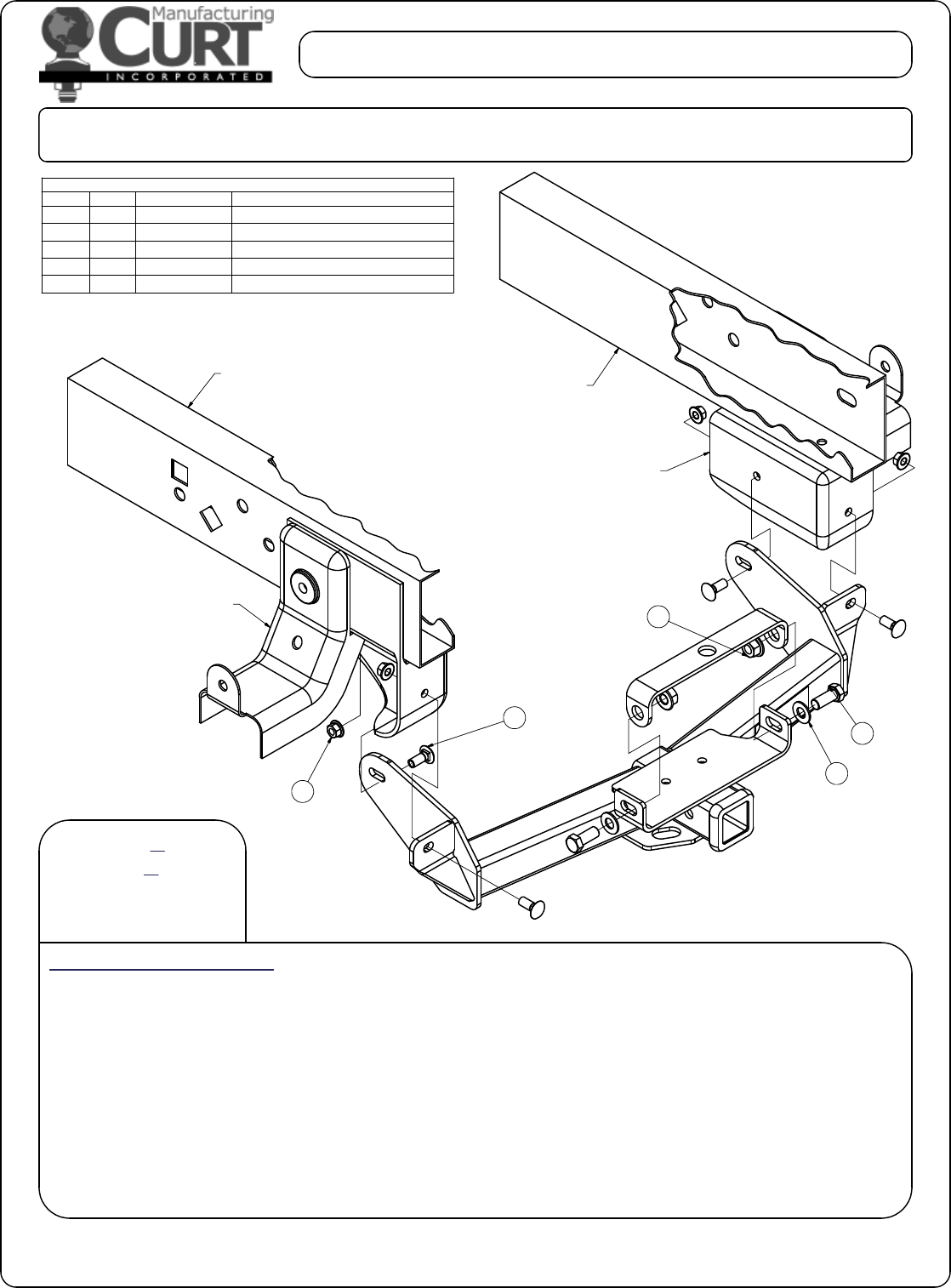 Manufacturing
CURT
INCORPORATED