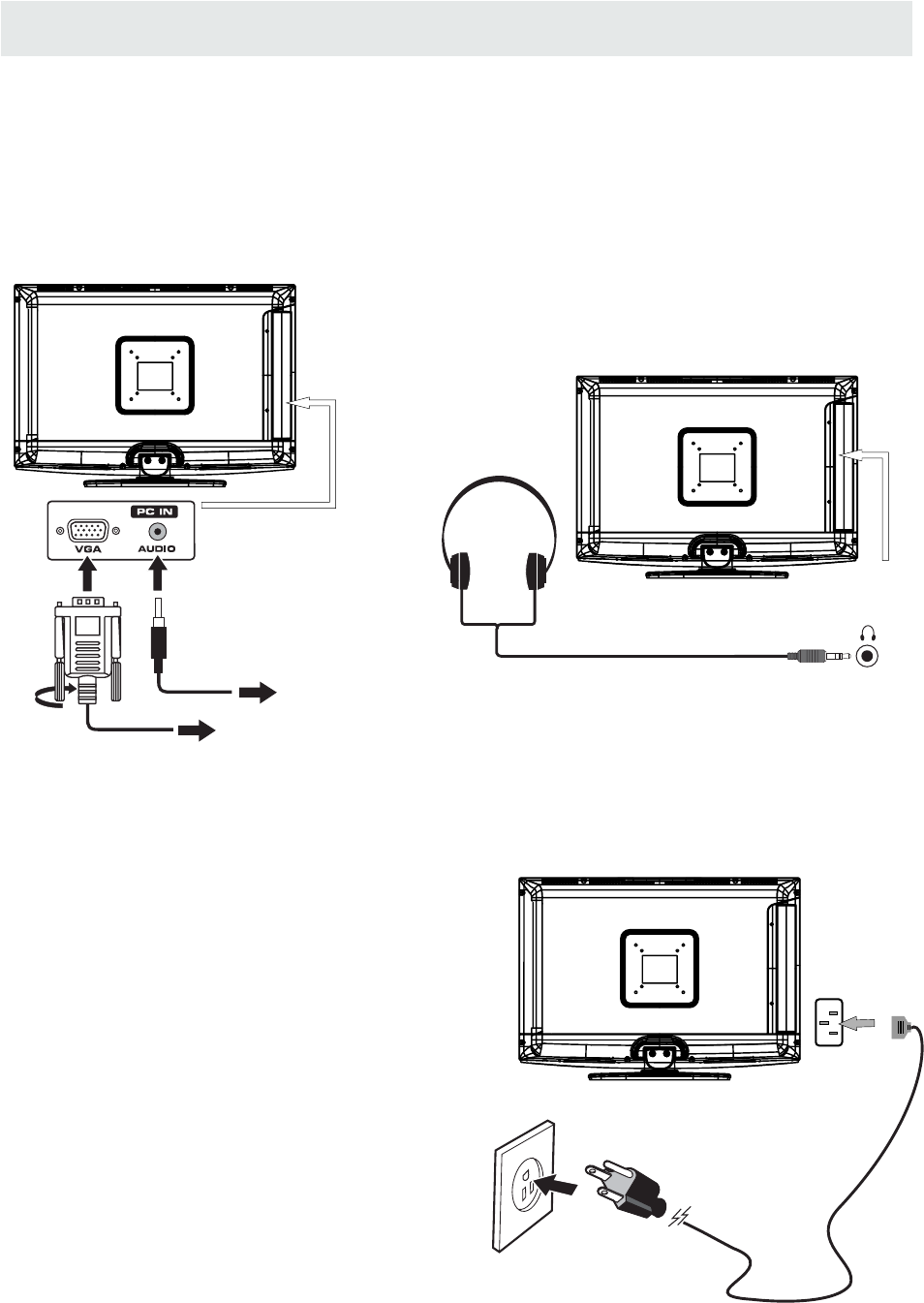 PC IN

VGA

AUDIO