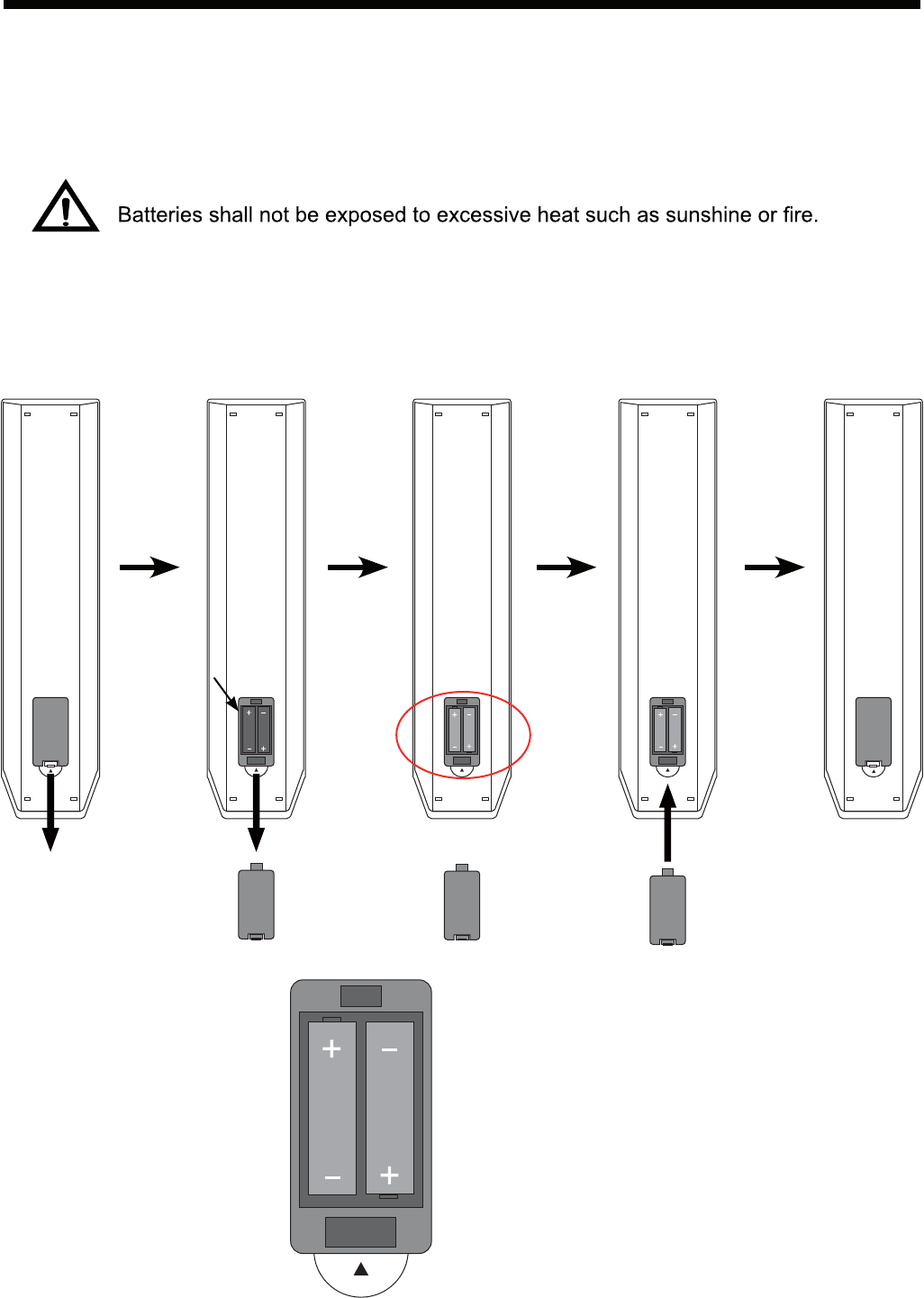 Batteries shall not be exposed to excessive heat such as sunshine or fire.