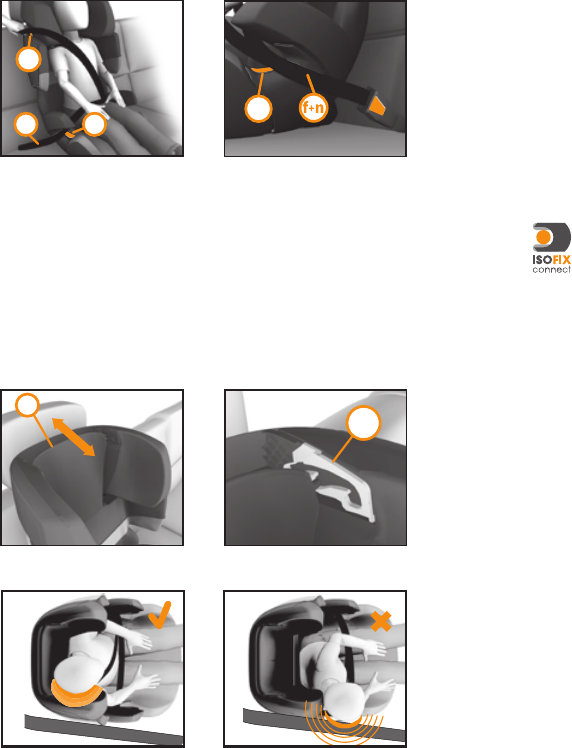 f+n

ISOFIX
connect