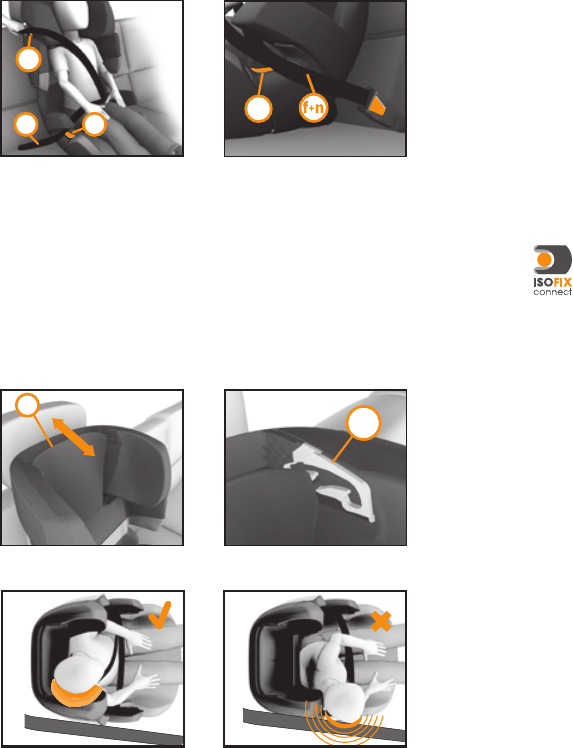 f+n

ISOFIX
connect