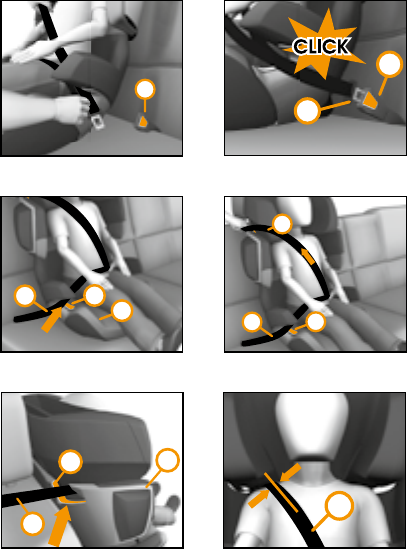 CLICK