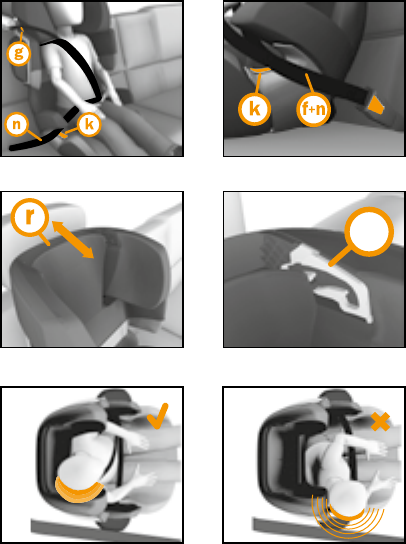 g
n
k
k
f+n
r